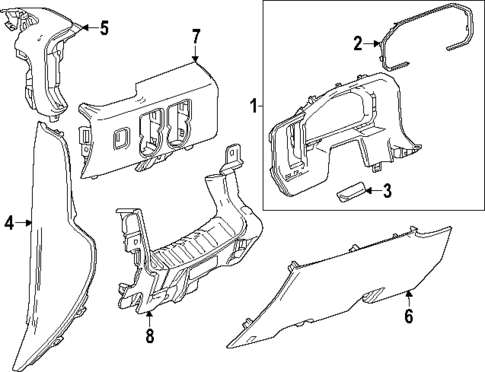 5
7
2
1
3
4
8
6