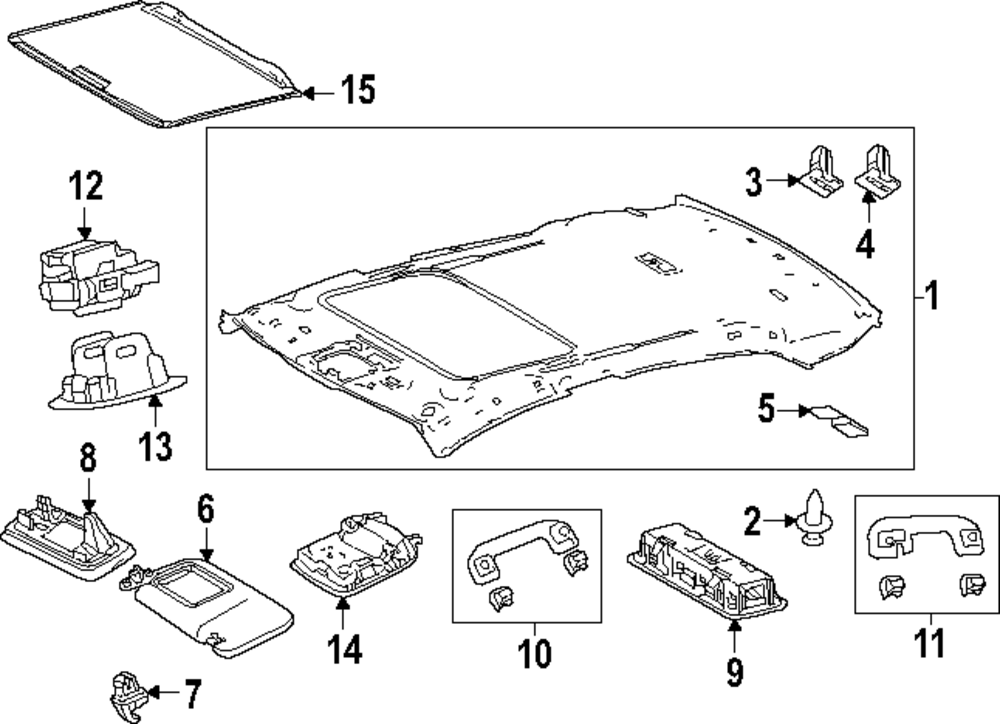 15

12

3

4

1

13

5

8

6

2

14

10

9

11

7