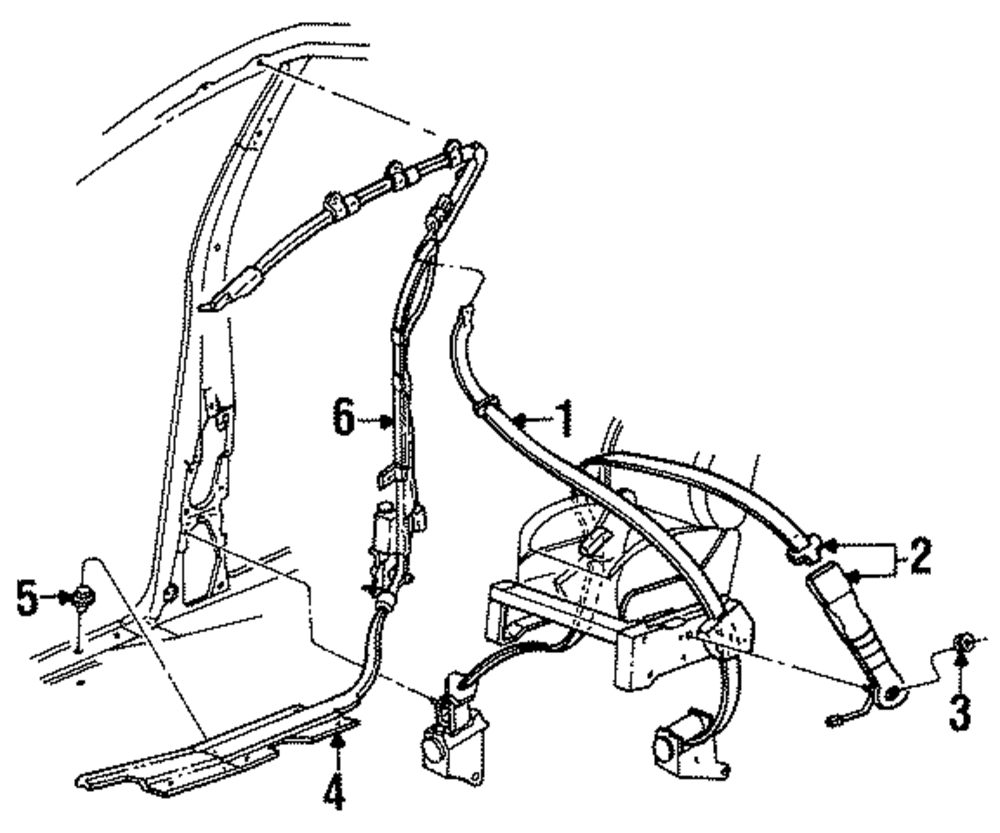 6
1
2
5
3
4