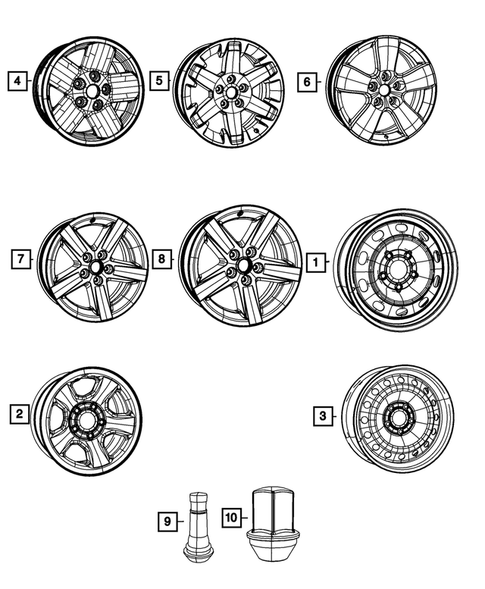 4
5
6
7
8
1
2
3
9
10