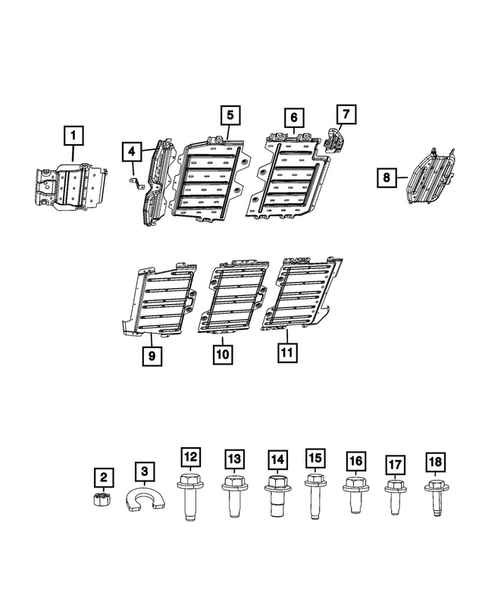 1
4
5
6
7
8
9
10
11
2
3
12
13
14
15
16
17
18