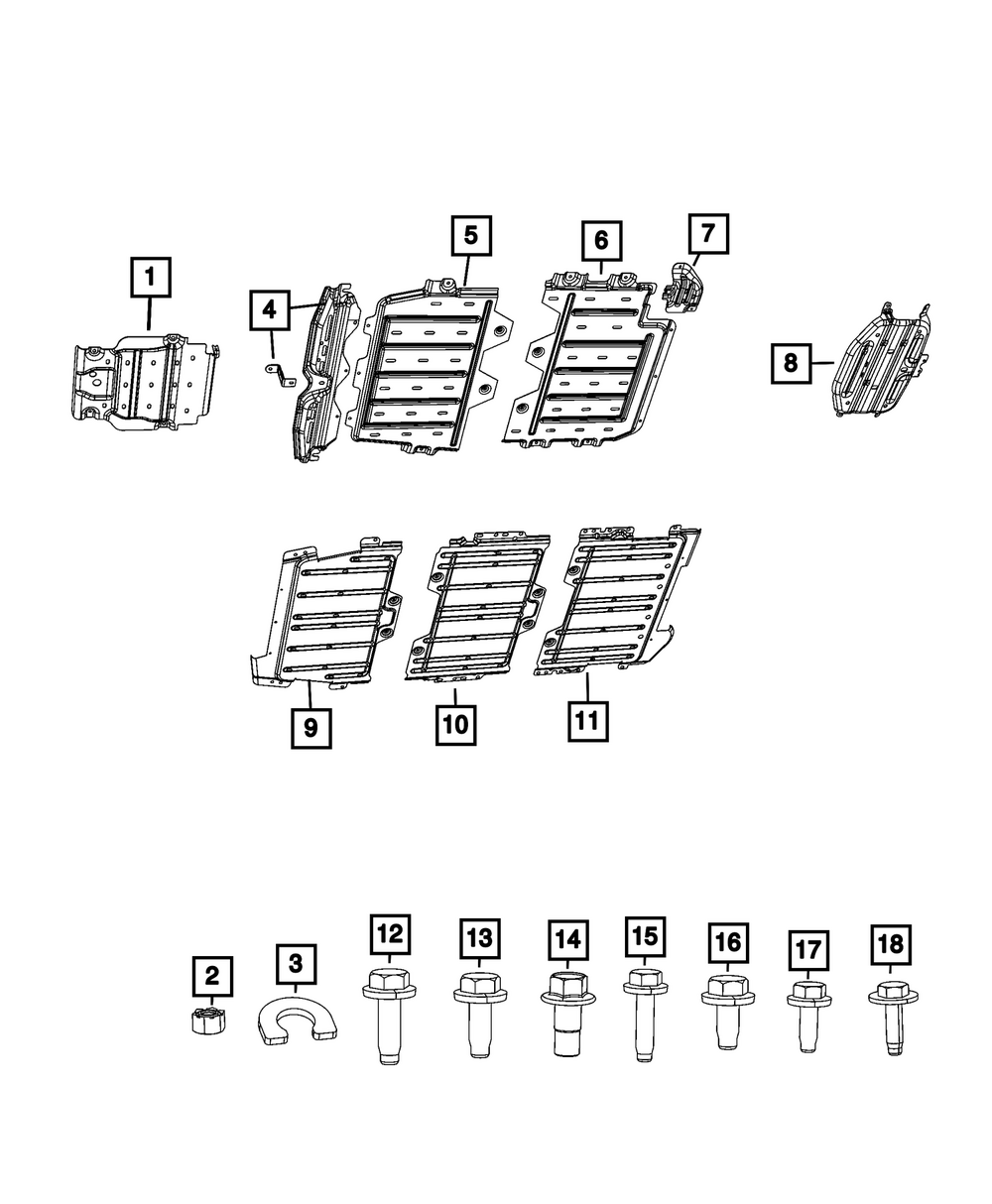 1
4
5
6
7
8
9
10
11
2
3
12
13
14
15
16
17
18