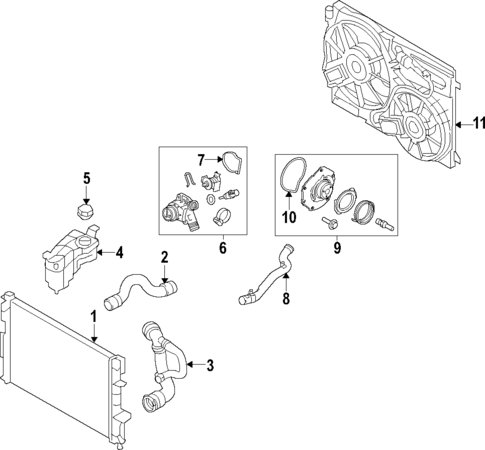 11
7
5
10
6
9
4
2
8
1
3