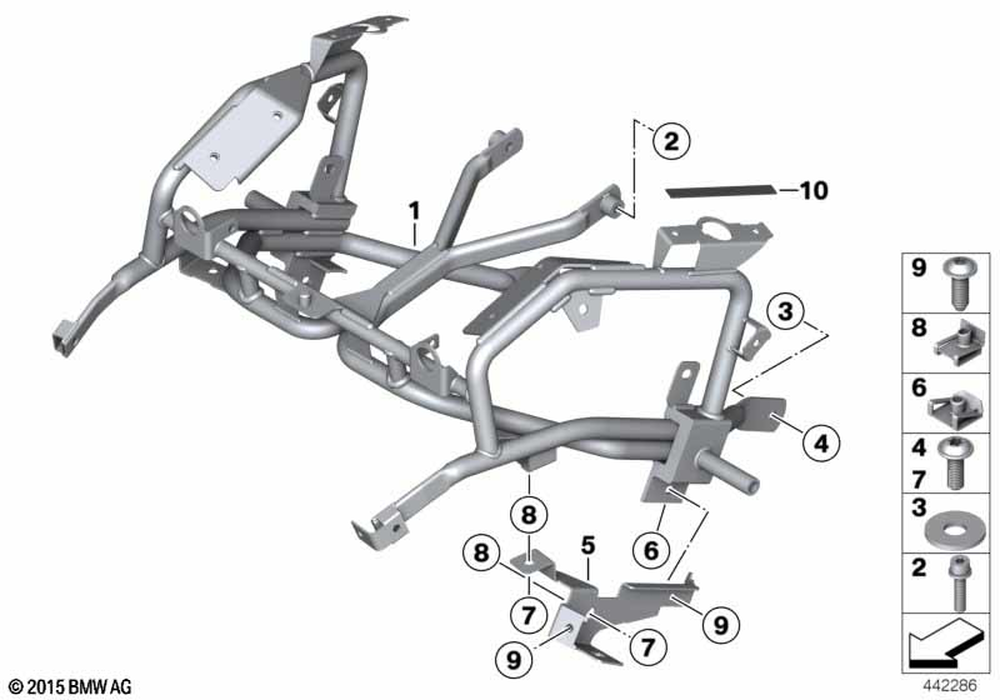 2
10
1
3
4
8
5
6
8
7
9
7
9
9
8
6
4
7
3
2
© 2015 BMW AG
442286