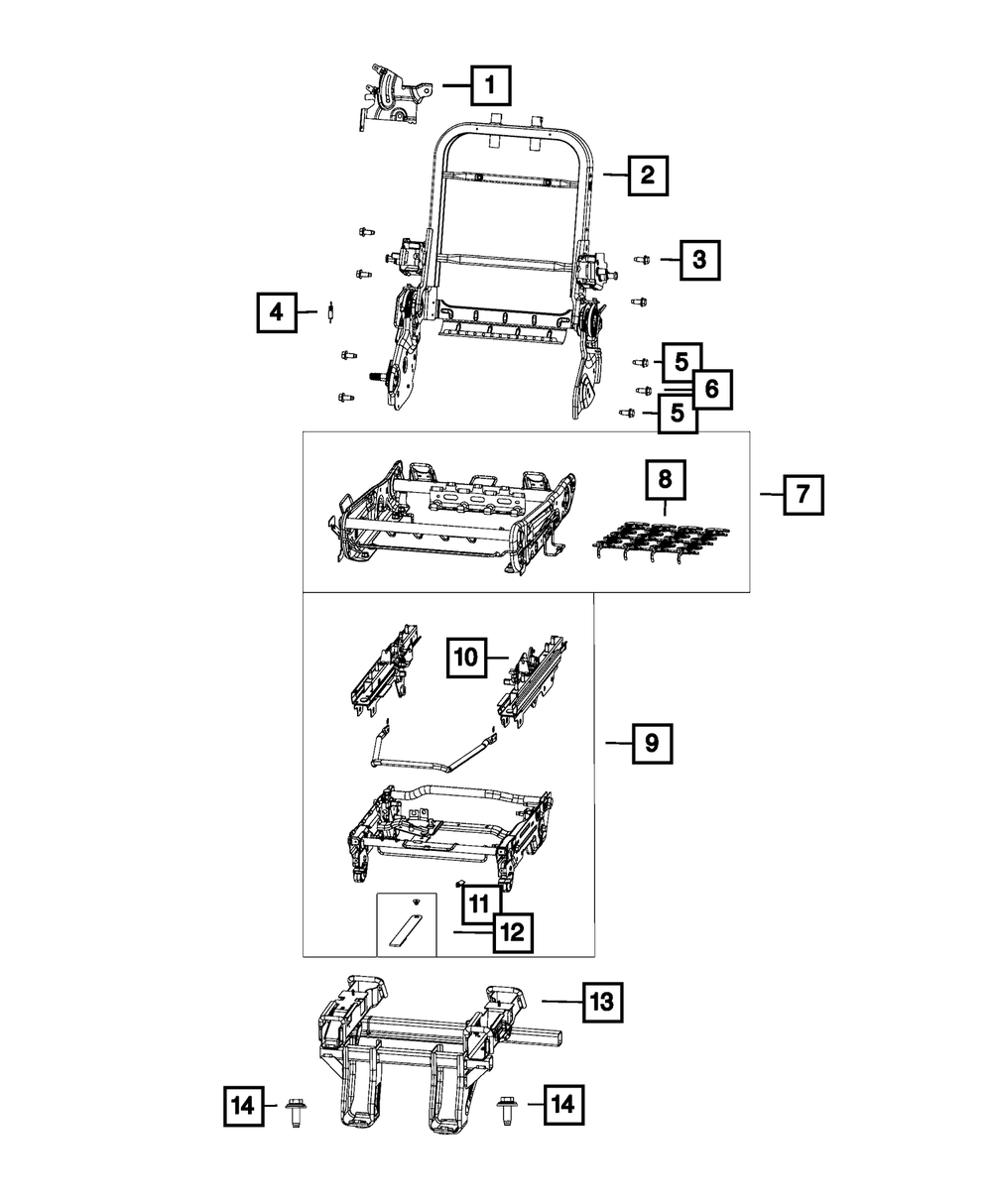 1
2
3
4
5
6
5
8
7
10
9
11
12
13
14
14