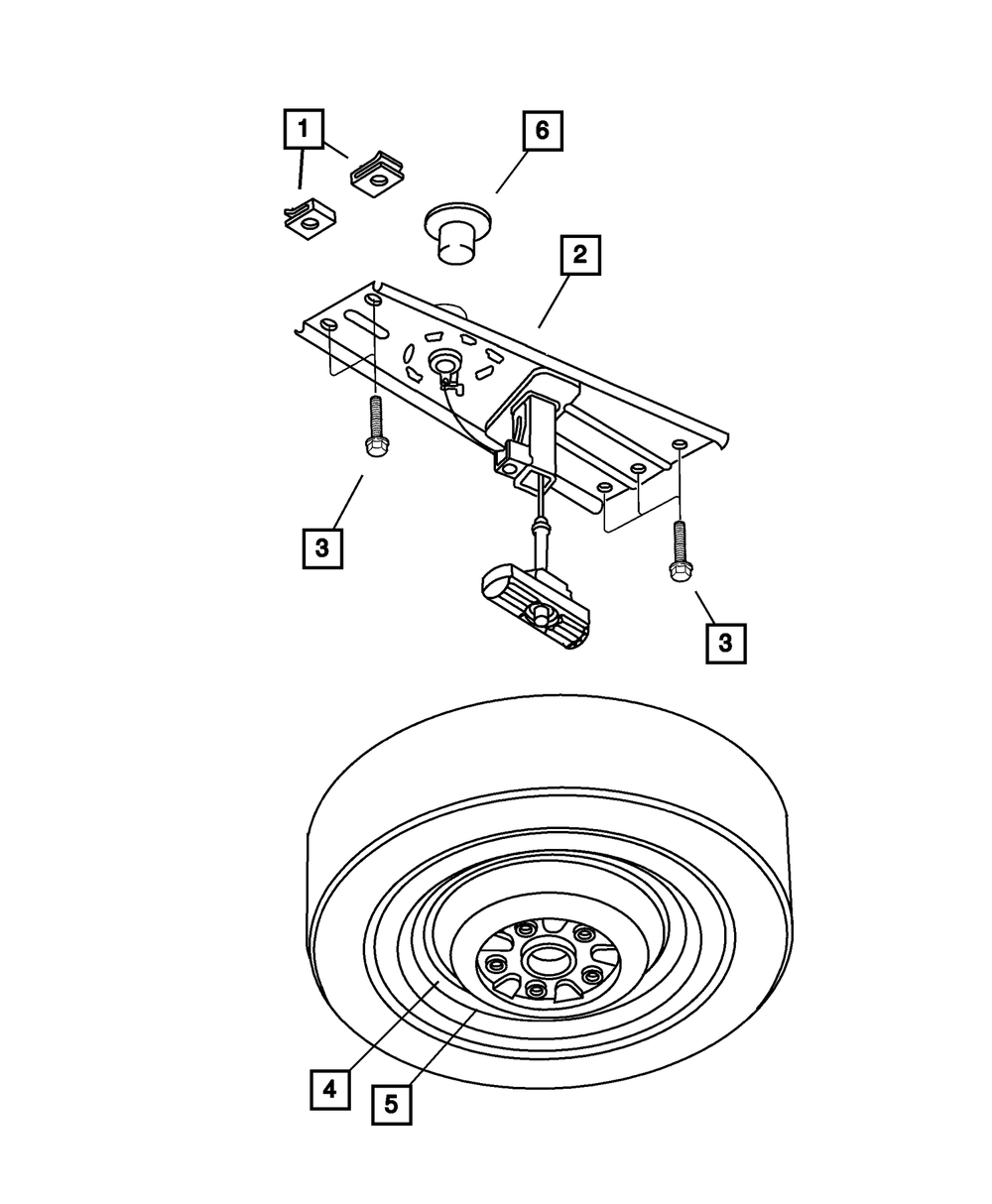 1
6
2
3
3
4
5