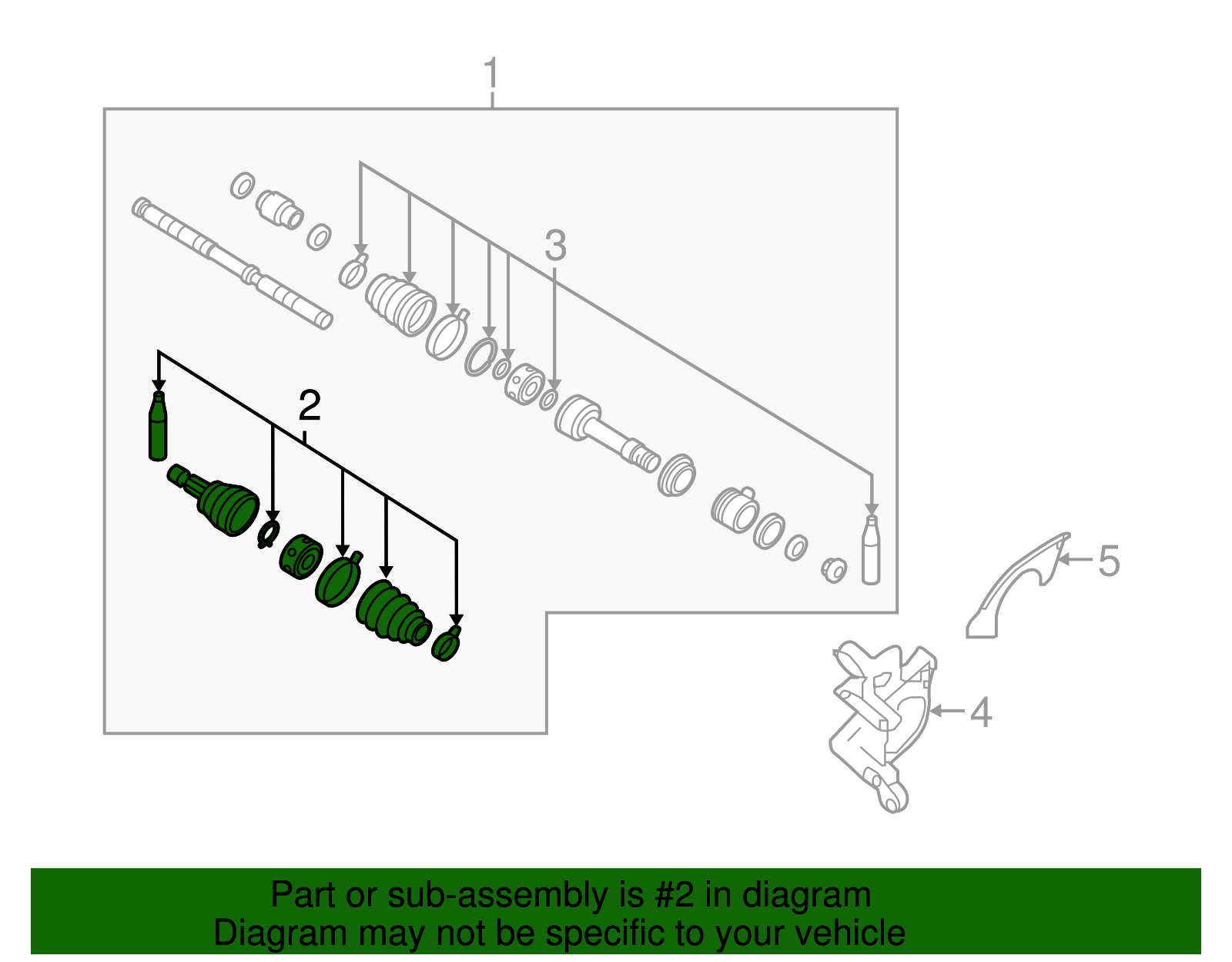 1

3

2

5

4

Part or sub-assembly is #2 in diagram
Diagram may not be specific to your vehicle