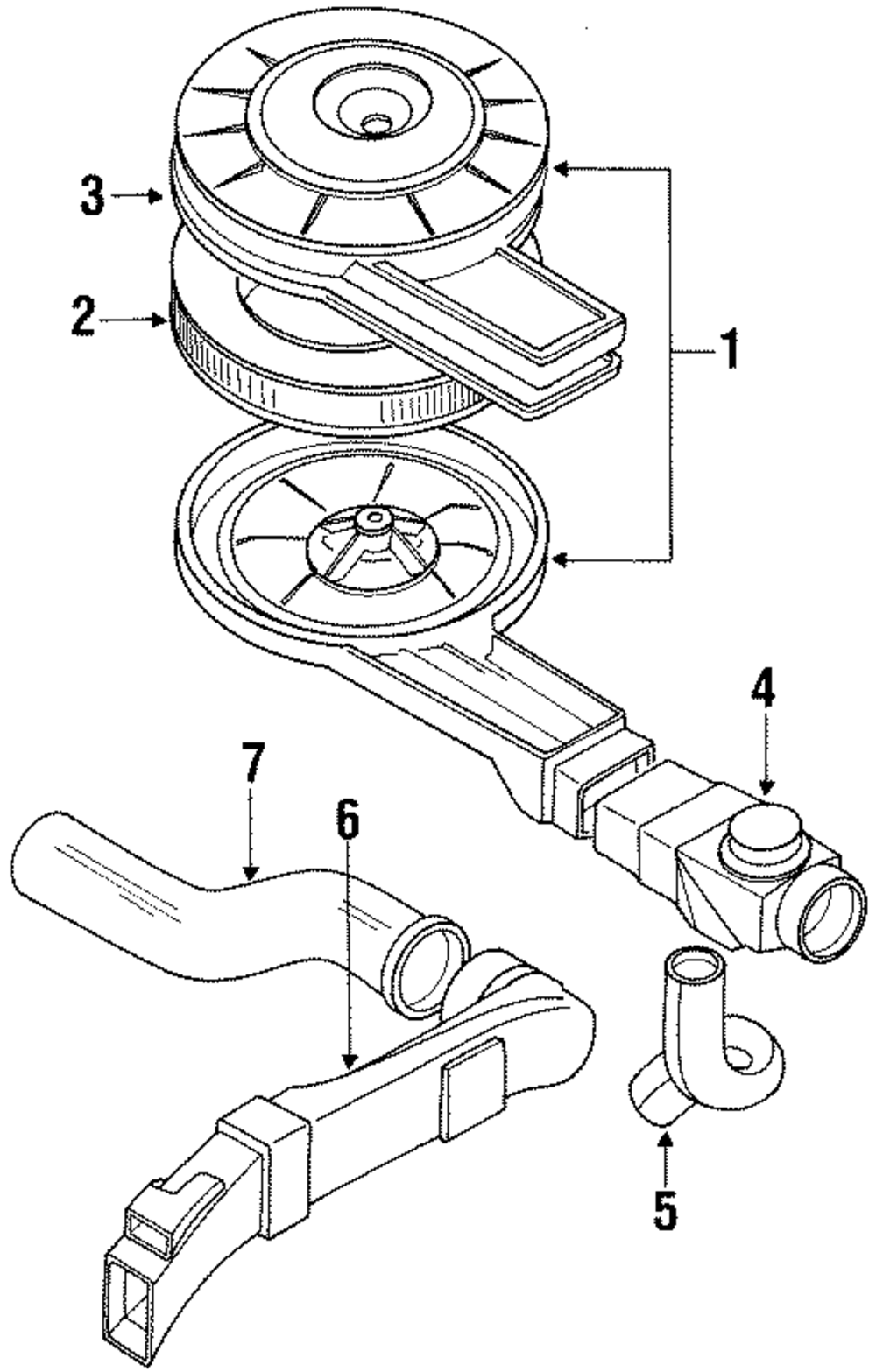 3
2
1
4
7
6
5