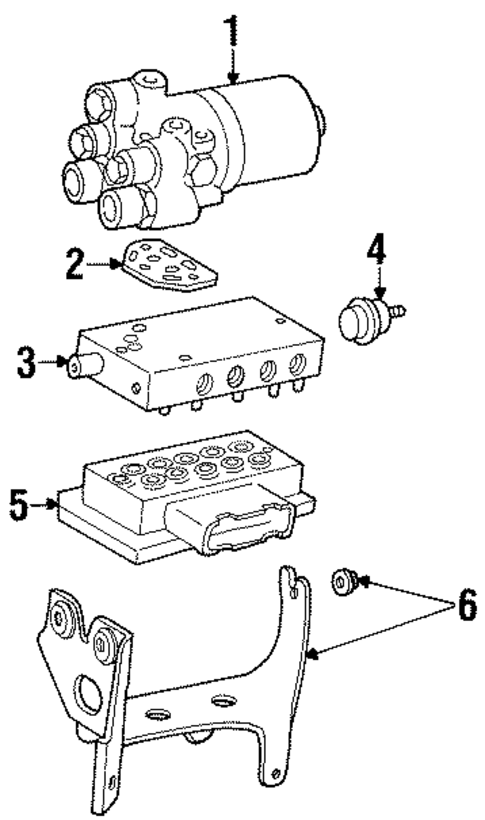 1
2
4
3
5
6