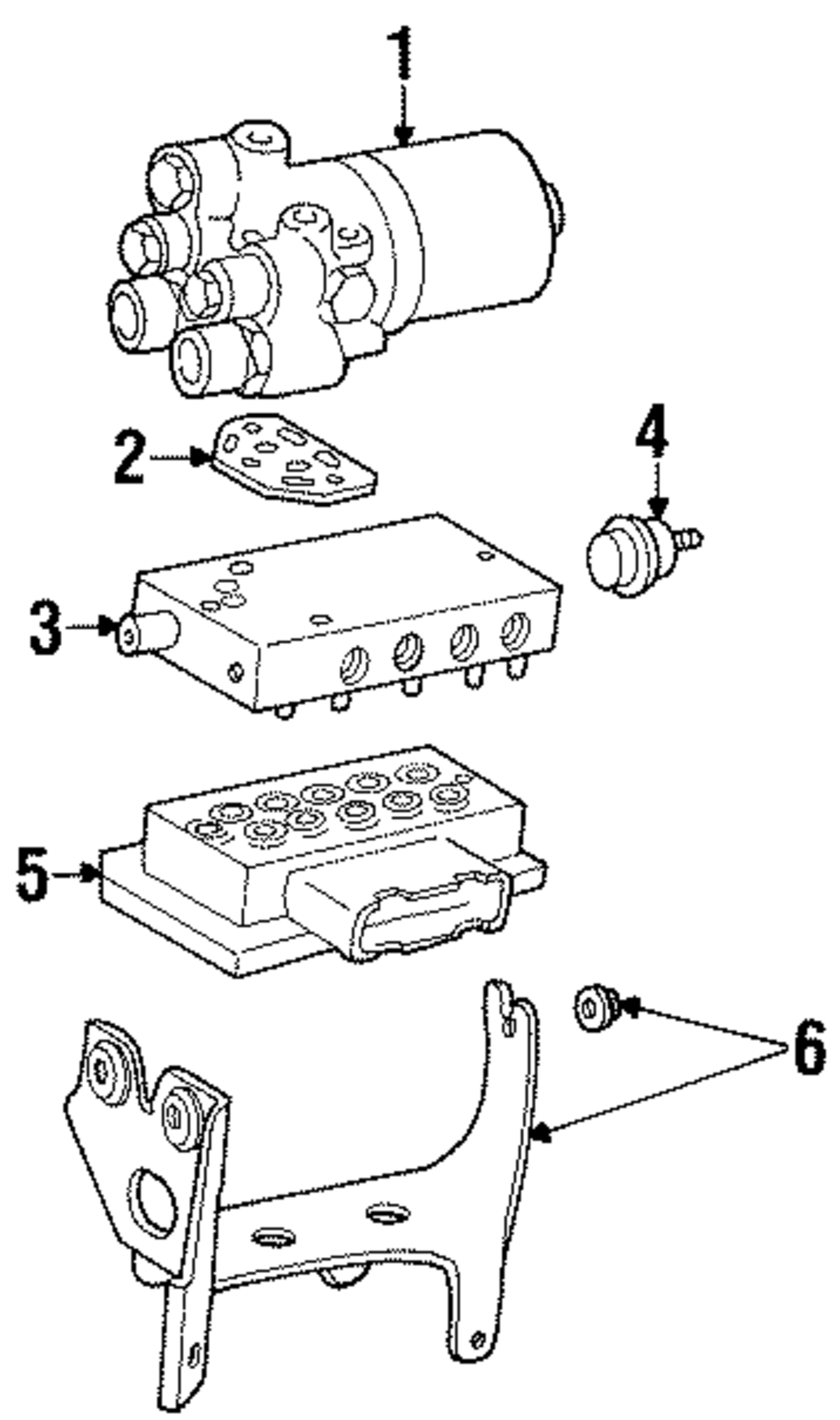 1
2
4
3
5
6