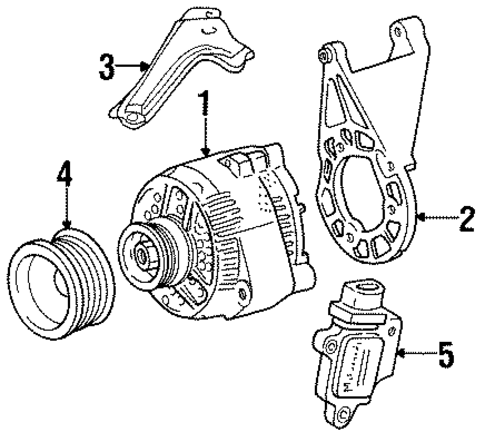 3
1
4
2
5