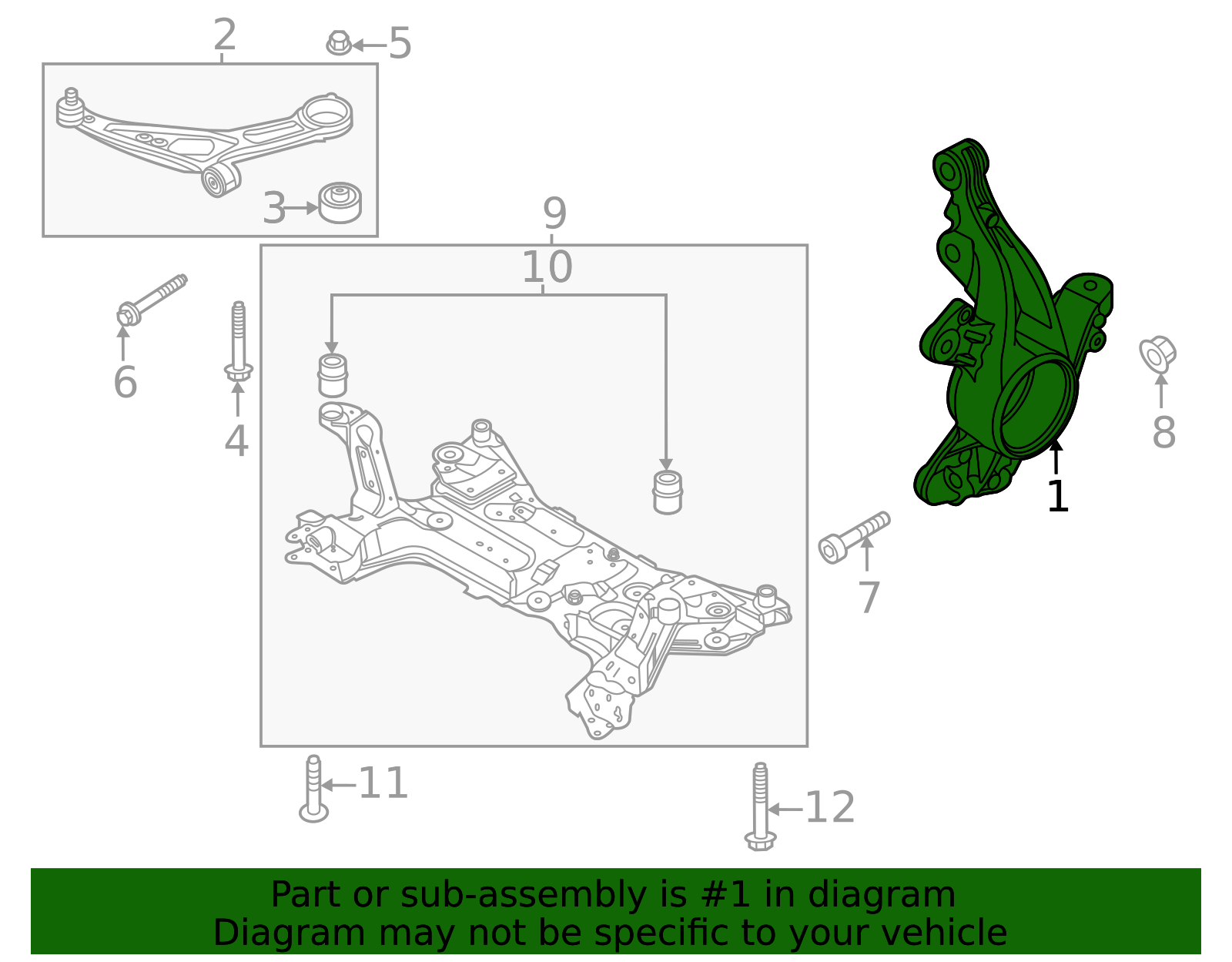 2
5
3
9
10
6
4
1
8
7
11
12

Part or sub-assembly is #1 in diagram
Diagram may not be specific to your vehicle