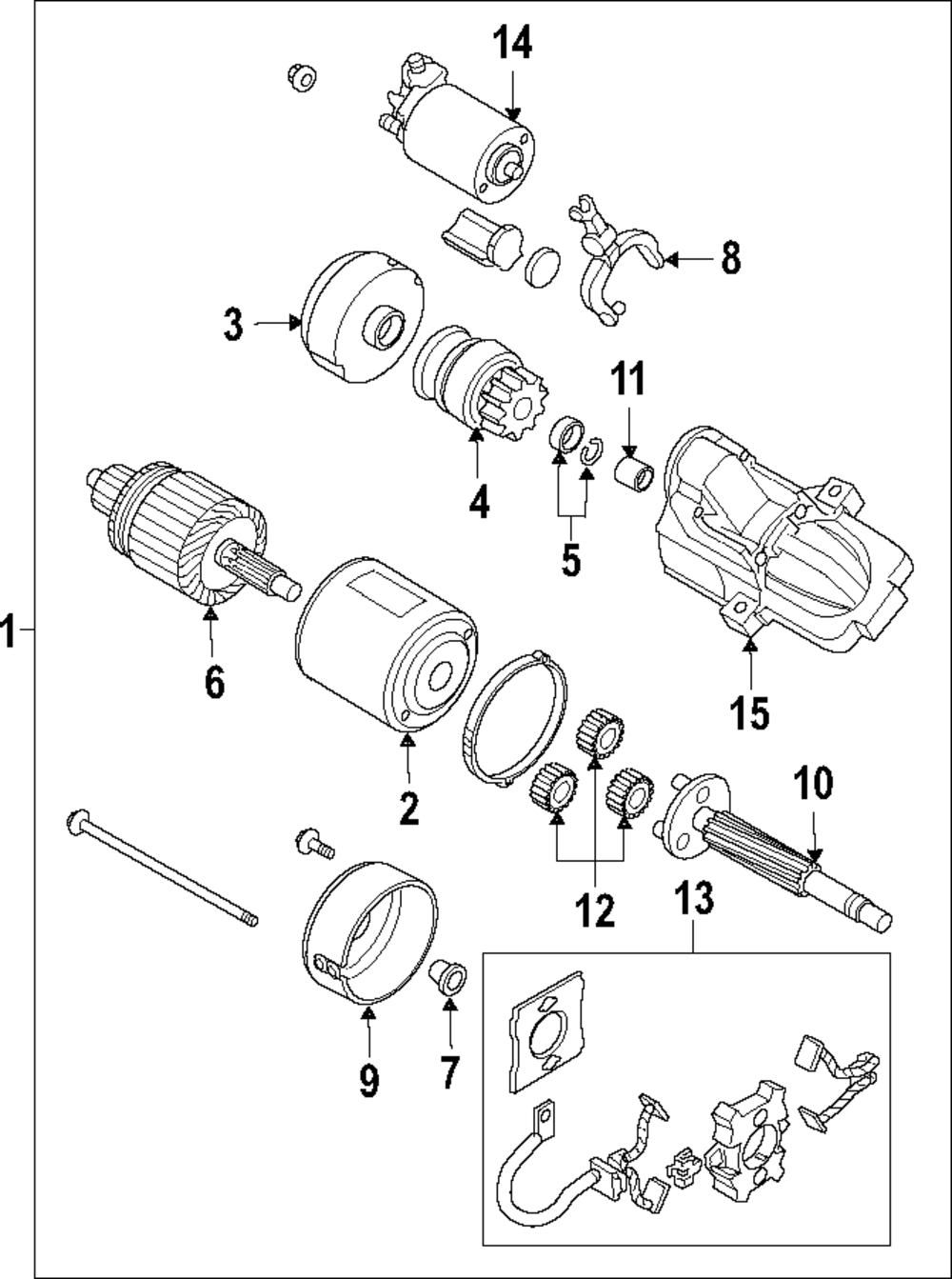 14
8
3
11
4
5
1
6
15
2
10
12
13
9
7