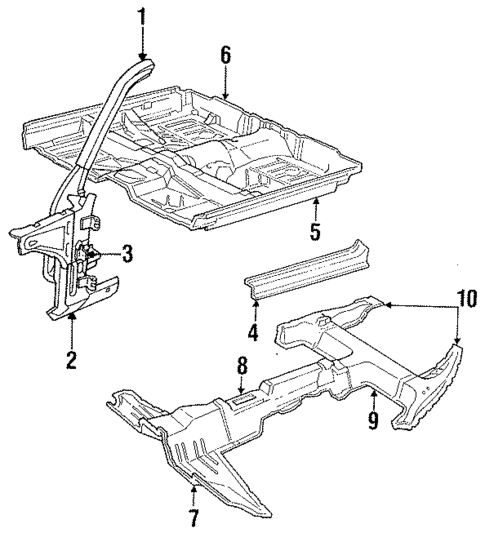 1
6
3
5
2
4
10
8
9
7