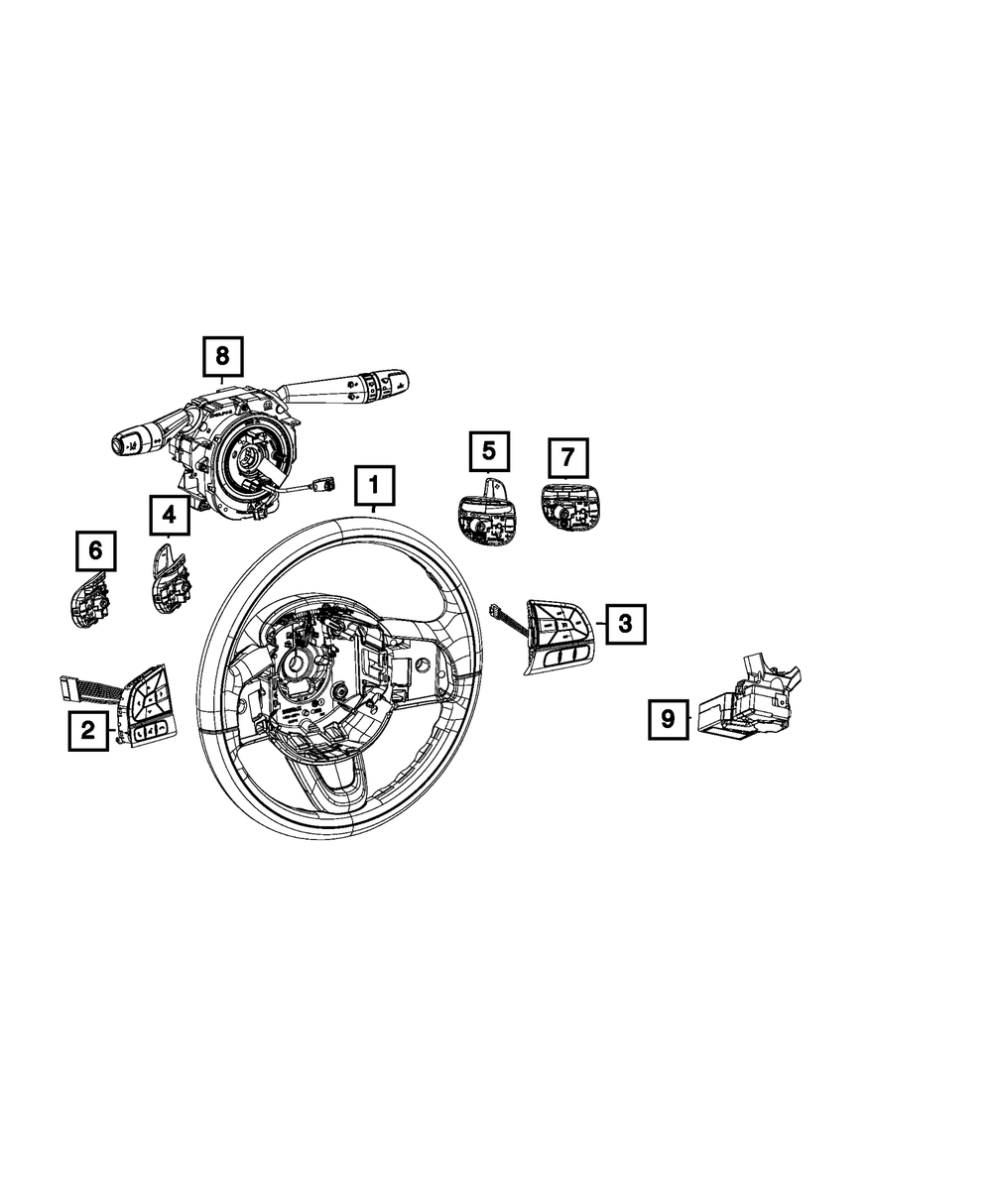 8

5

7

1

4

6

3

2

9