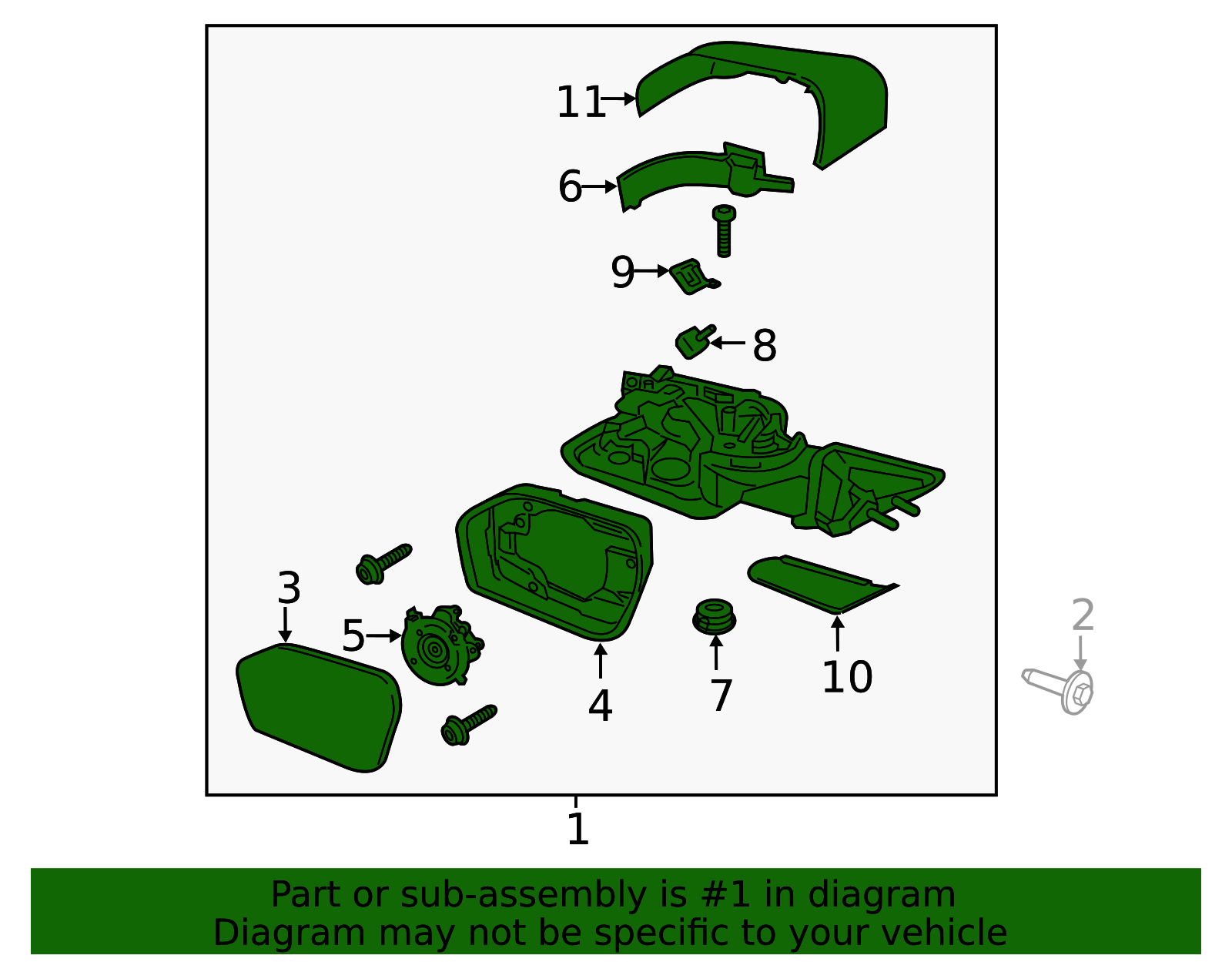 11
6
9
8
3
5
4
7
10
2
1

Part or sub-assembly is #1 in diagram
Diagram may not be specific to your vehicle