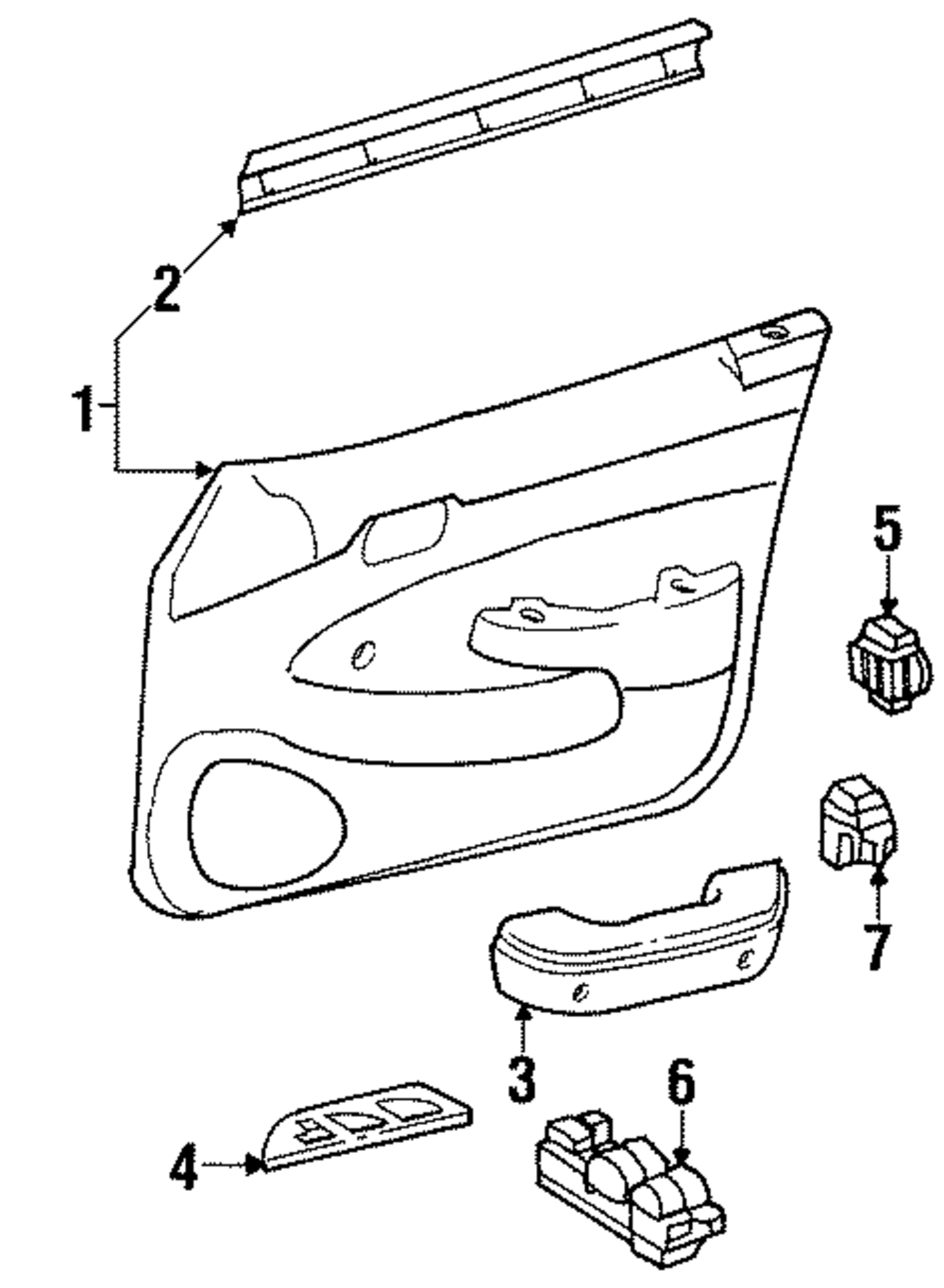 2
1
5
7
3
6
4