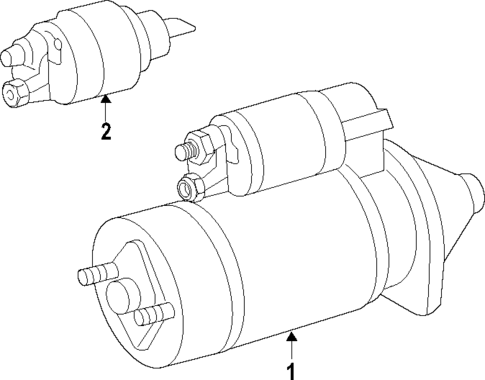 2

1