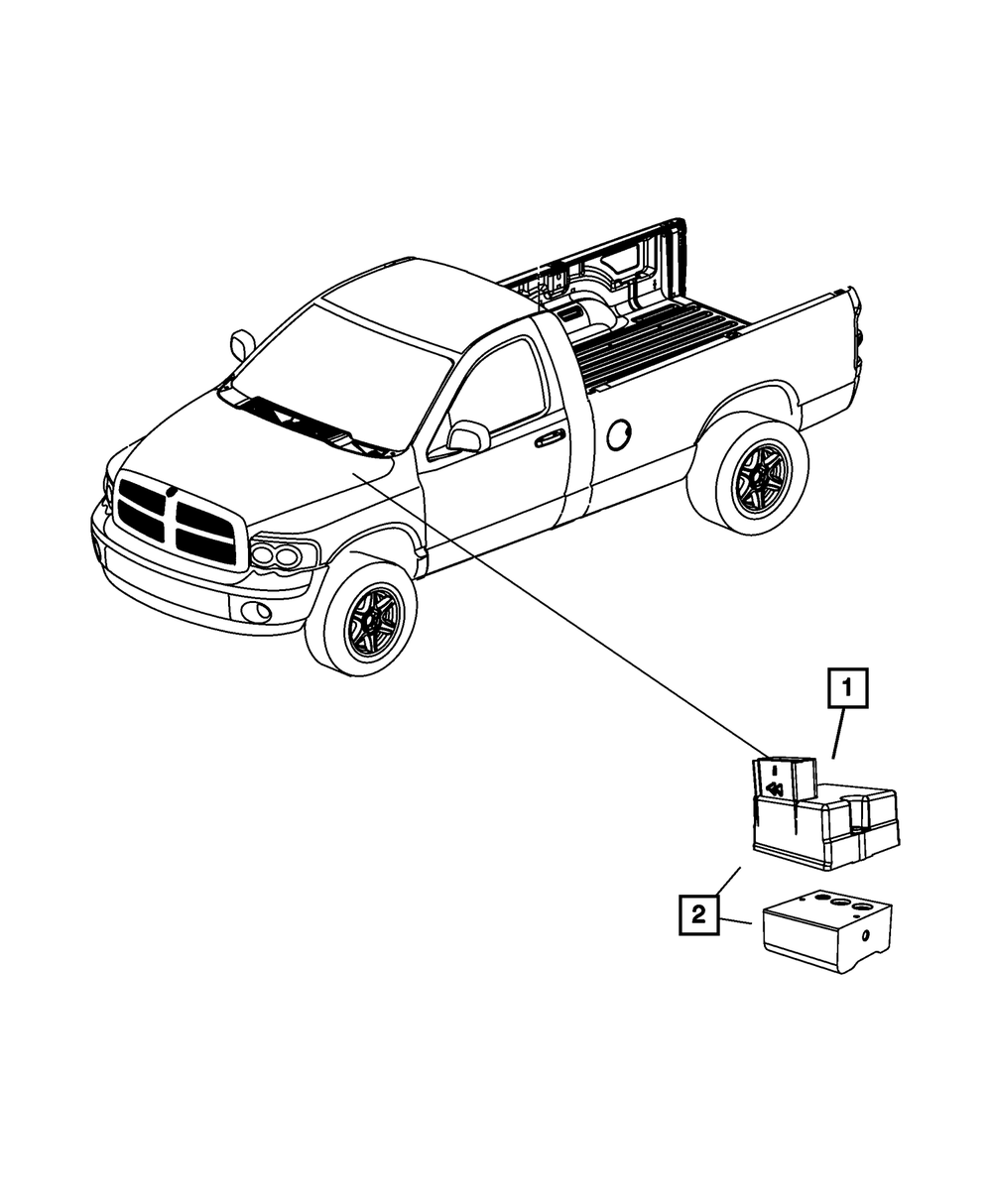 1

2