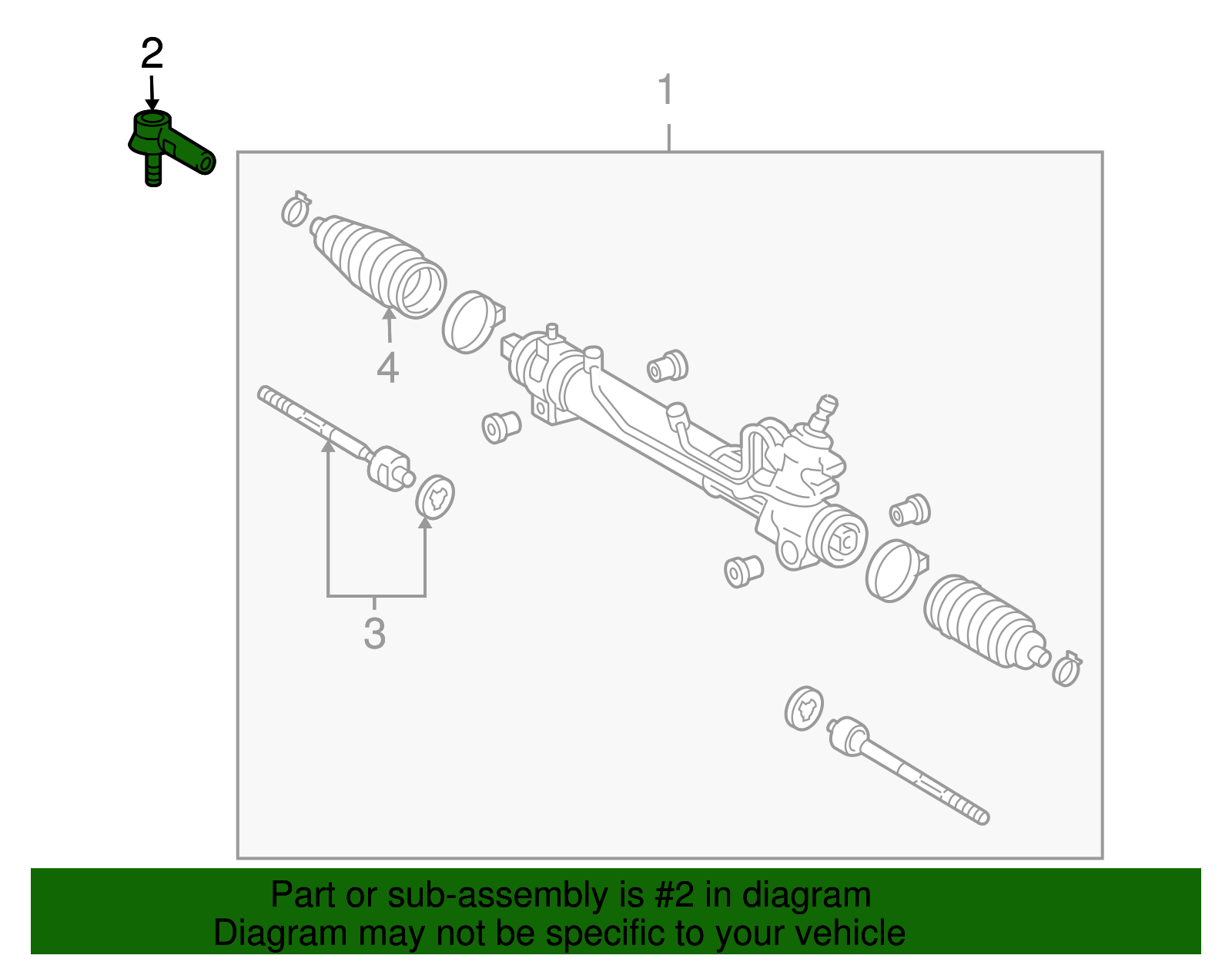 2

1

4

3

Part or sub-assembly is #2 in diagram
Diagram may not be specific to your vehicle