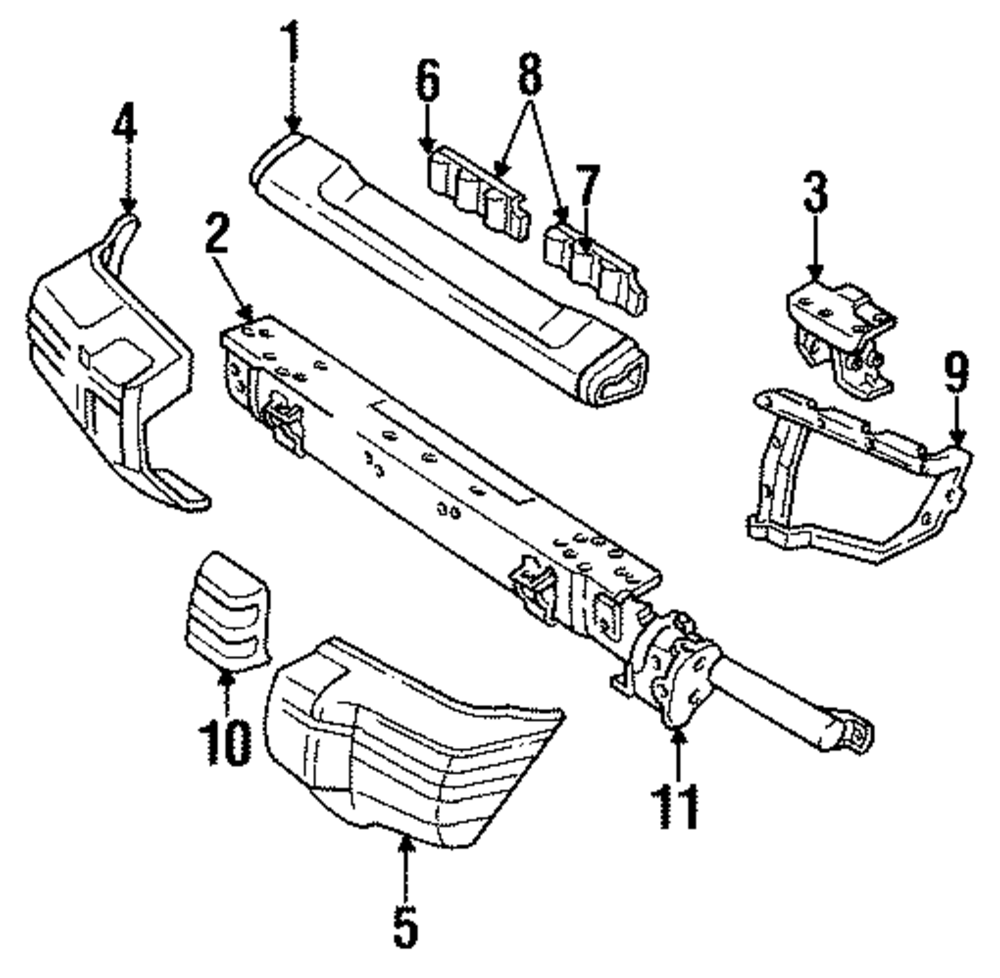 1
6
8
4
7
3
2
9
10
11
5