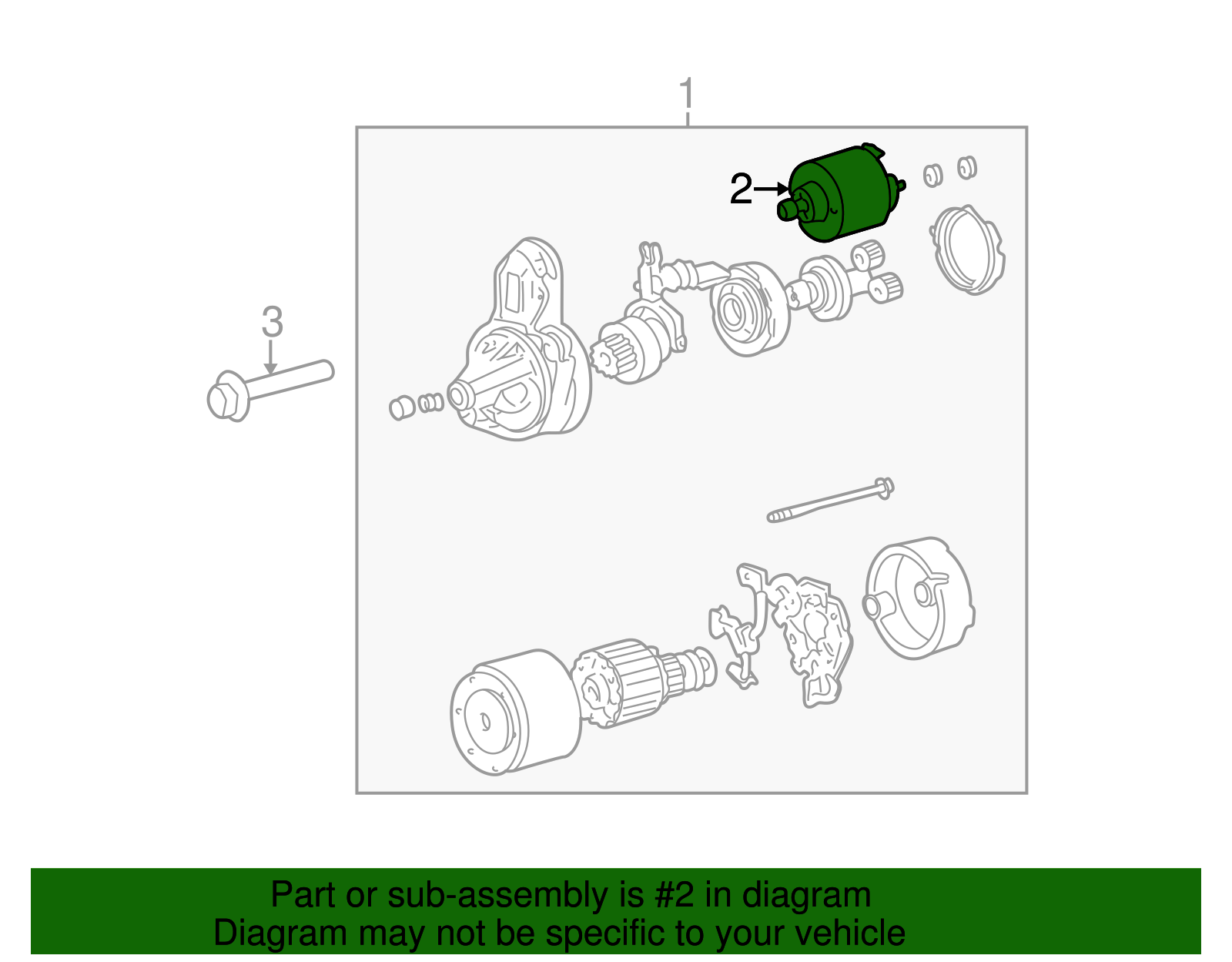 1

2

3

Part or sub-assembly is #2 in diagram
Diagram may not be specific to your vehicle