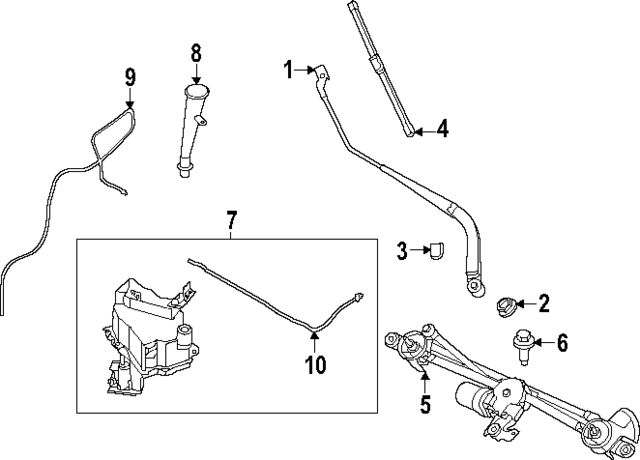 9
8
1
4
7
3
2
6
10
5