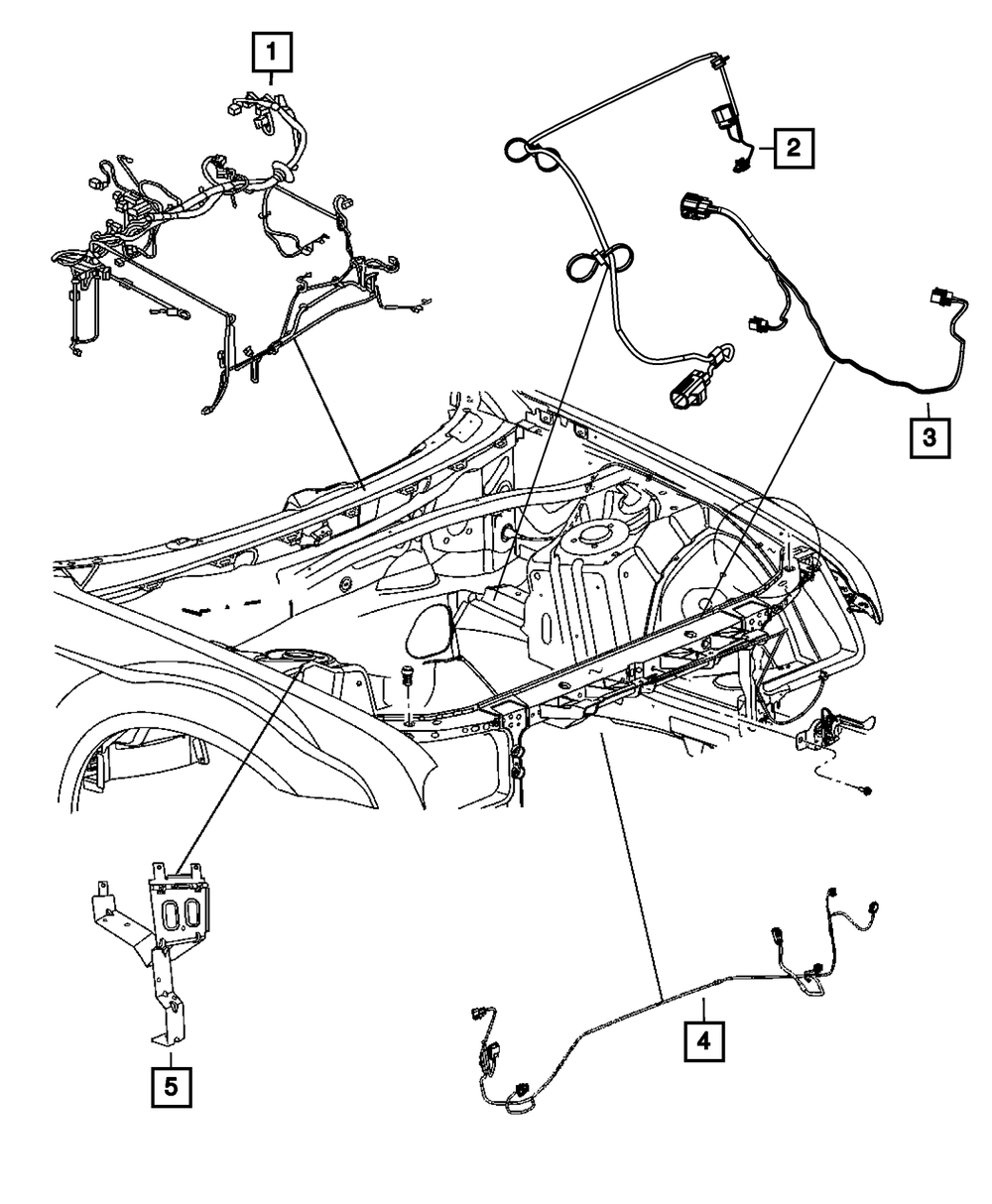 1
2
3
4
5