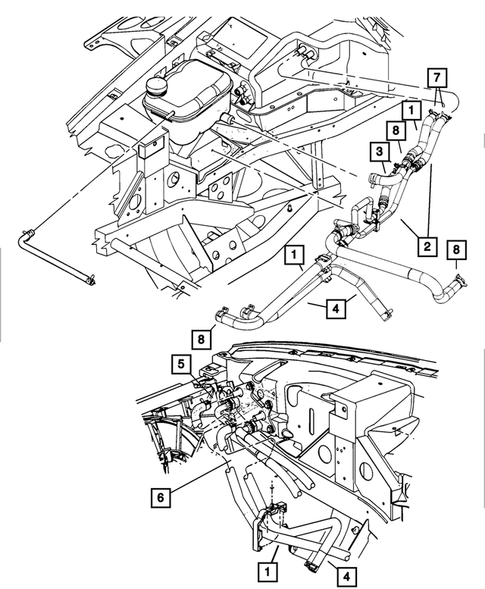 7
1
8
3
2
8
1
4
8
5
6
1
4