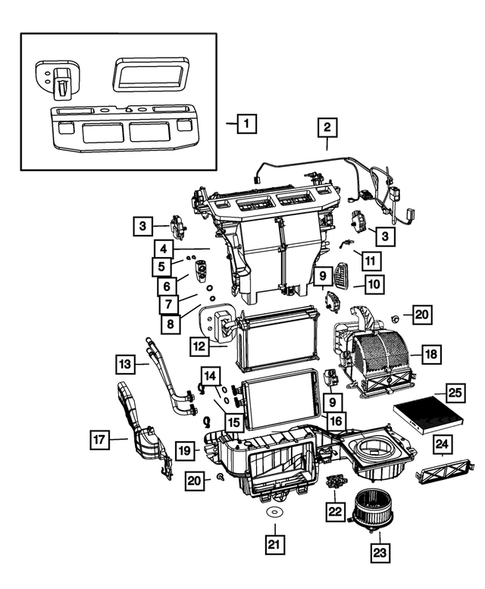 1
2
3
3
4
5
6
7
8
11
9
10
20
12
18
13
14
9
25
15
16
17
19
24
20
22
21
23