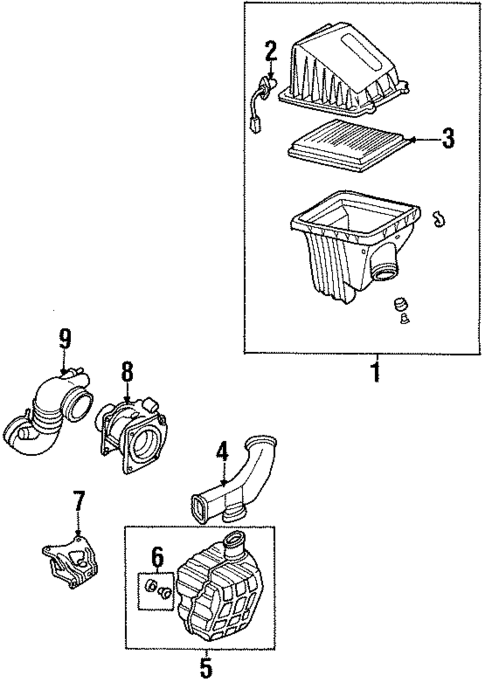 2
3
1
9
8
4
7
6
5