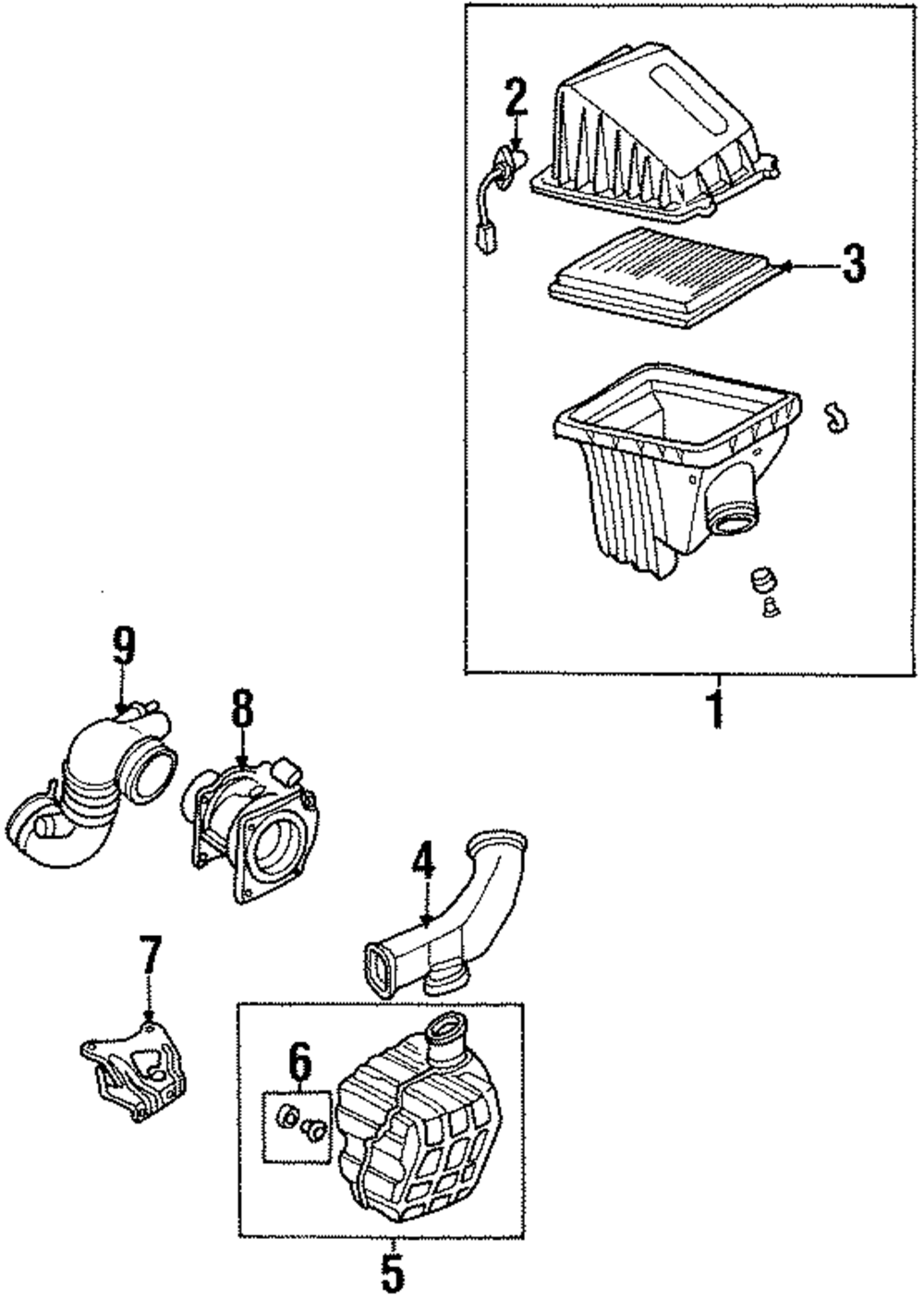 2
3
1
9
8
4
7
6
5