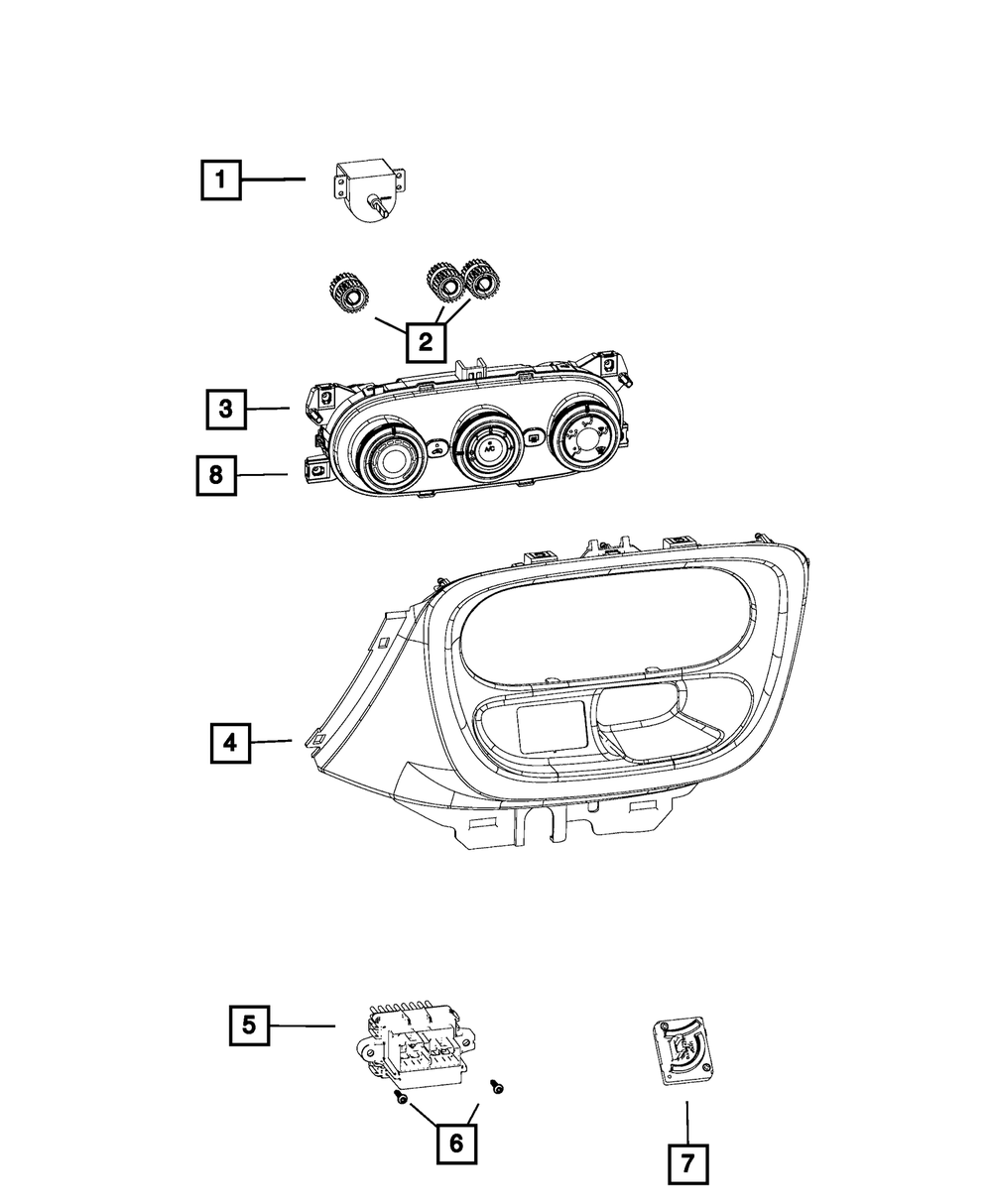 1

2

3

8

A/C

4

5

6

7