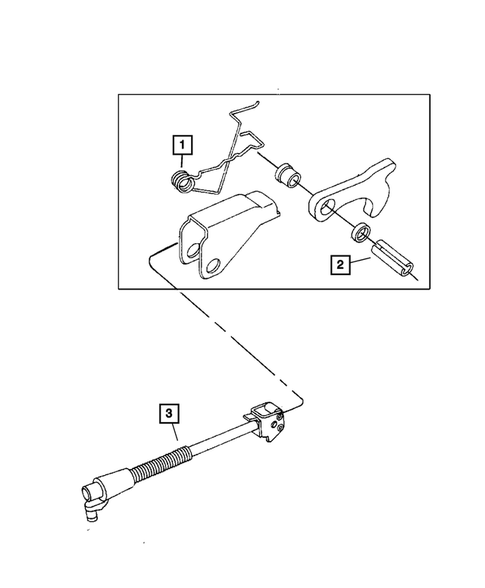 1

2

3