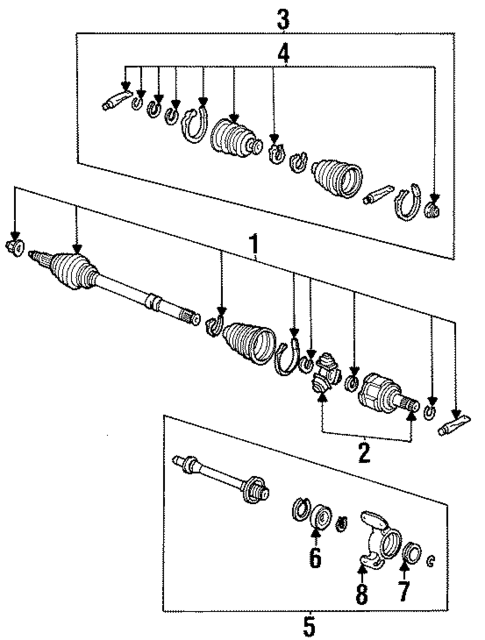 3
4
1
2
6
8
7
5