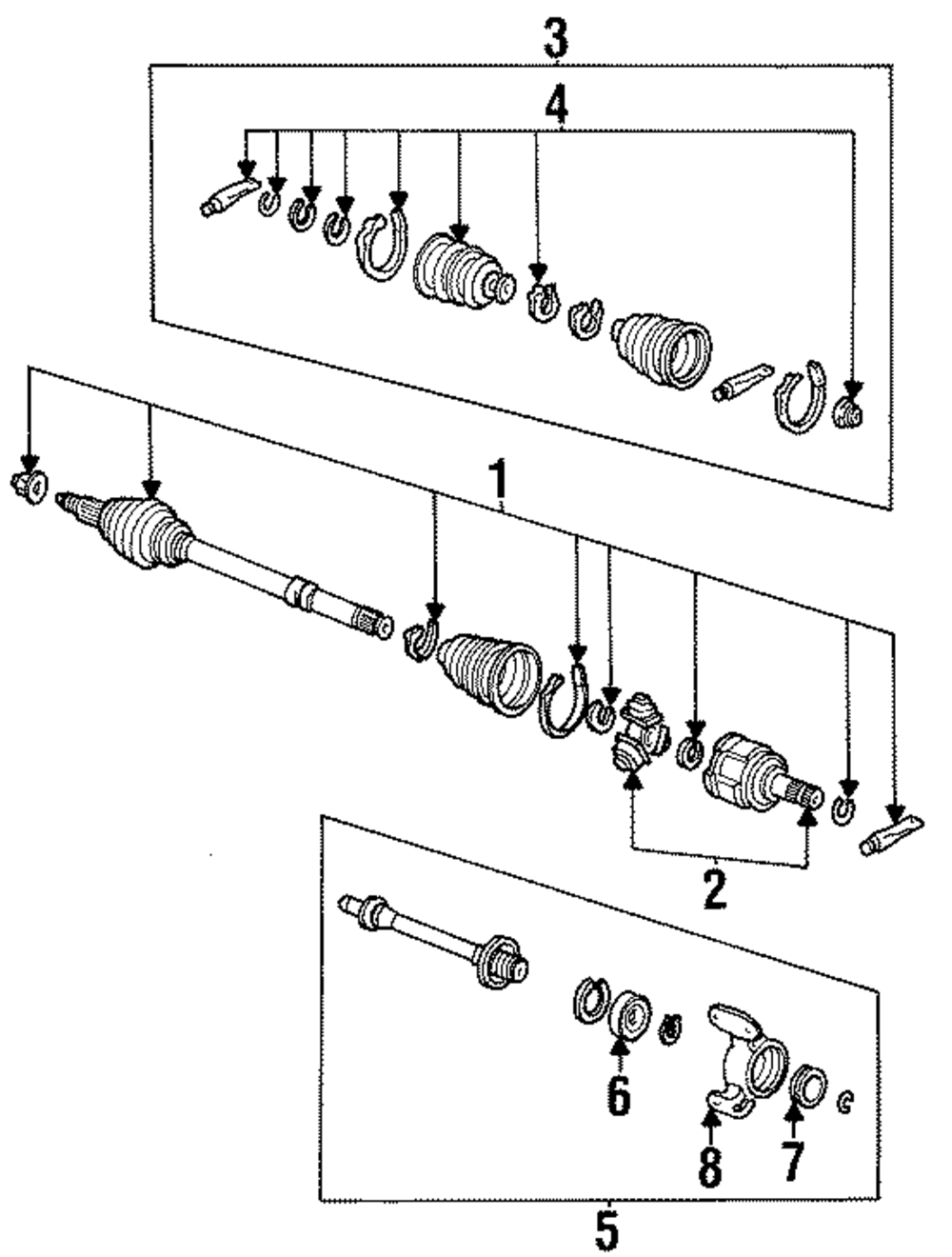 3
4
1
2
6
8
7
5