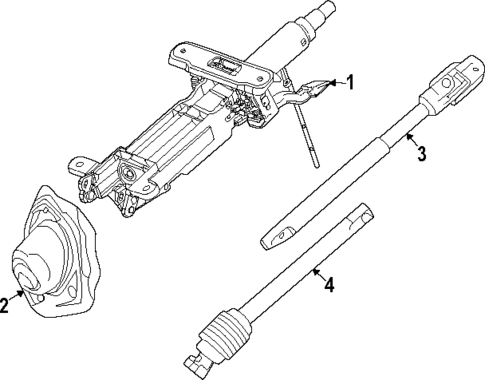 1
3
2
4