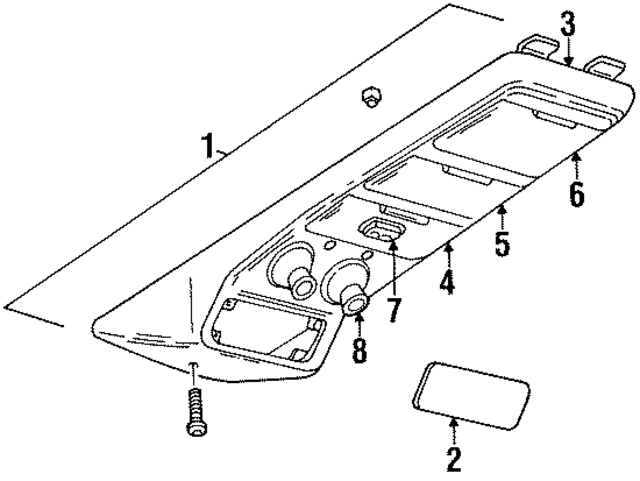 3
1
6
5
4
7
8
2