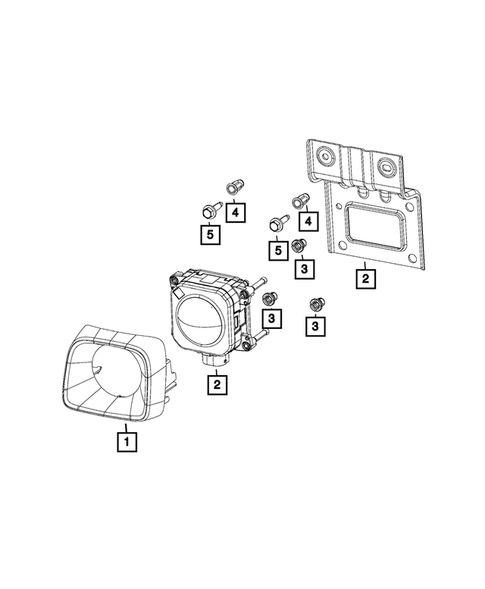 4
5
4
5
3
2
3
3
2
1