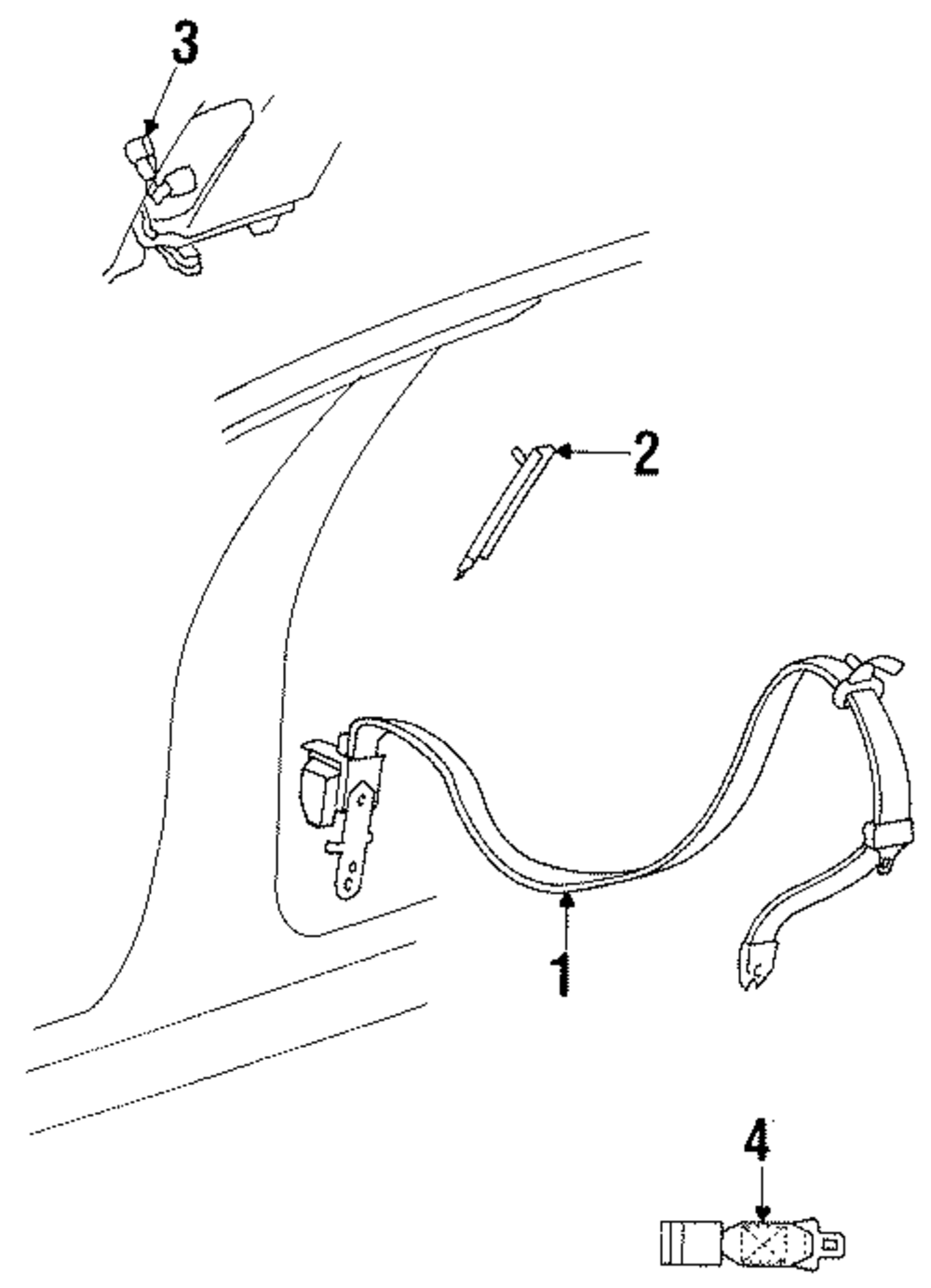 3
2
1
4