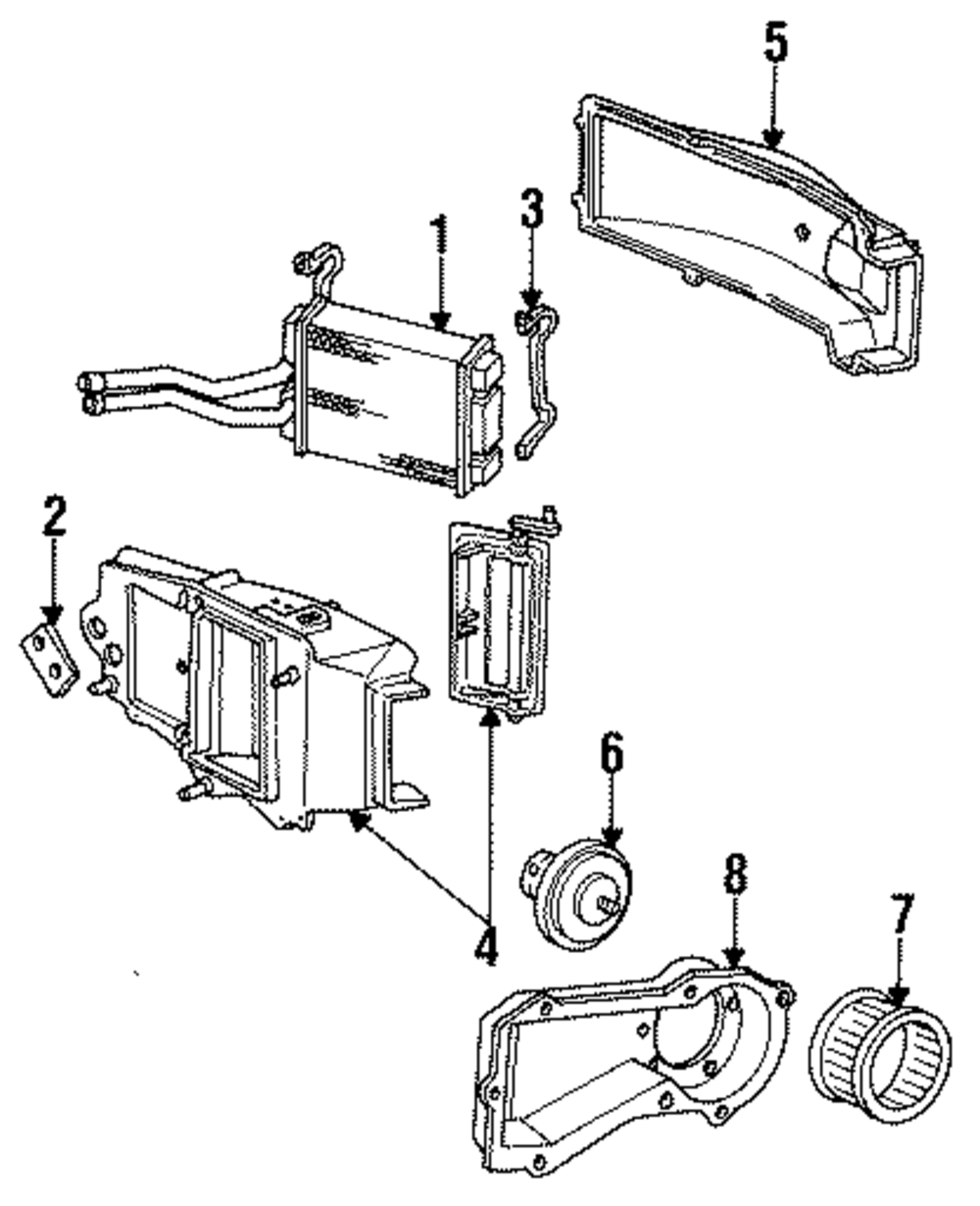 5
1
3
2
6
8
7
4