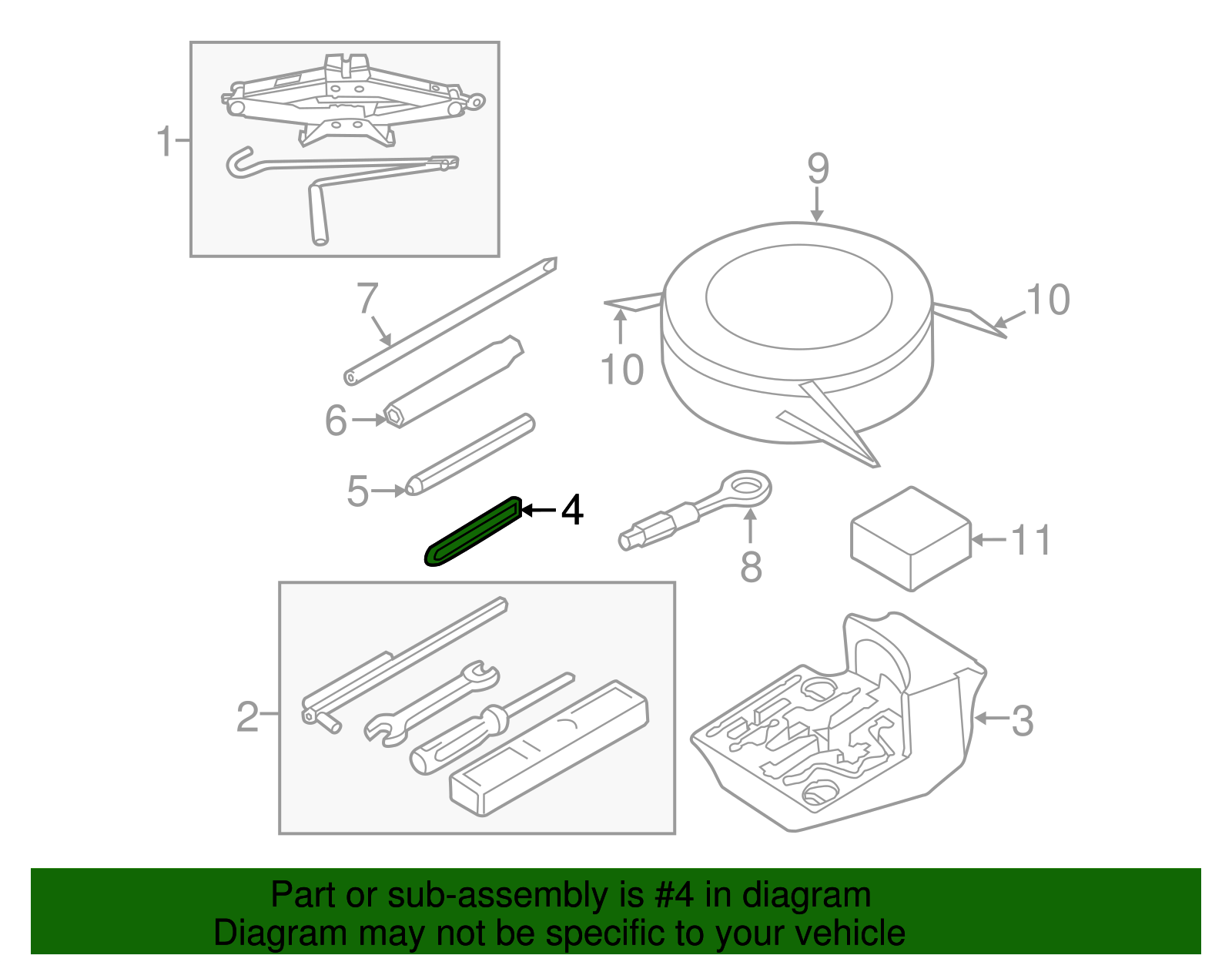 1
9
7
10
10
6
5
4
8
11
2
3

Part or sub-assembly is #4 in diagram
Diagram may not be specific to your vehicle