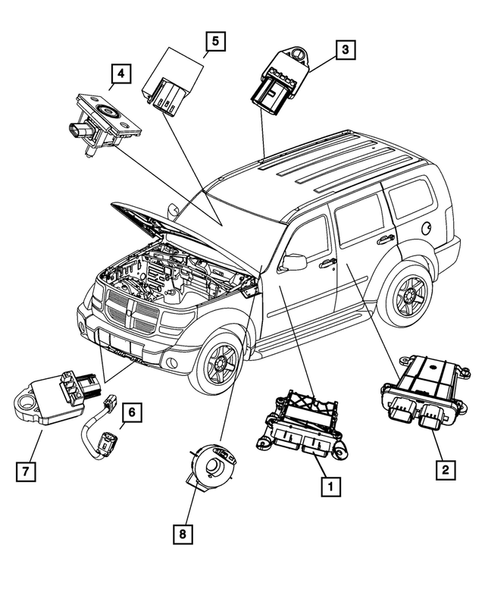 5
3
4
6
7
8
1
2