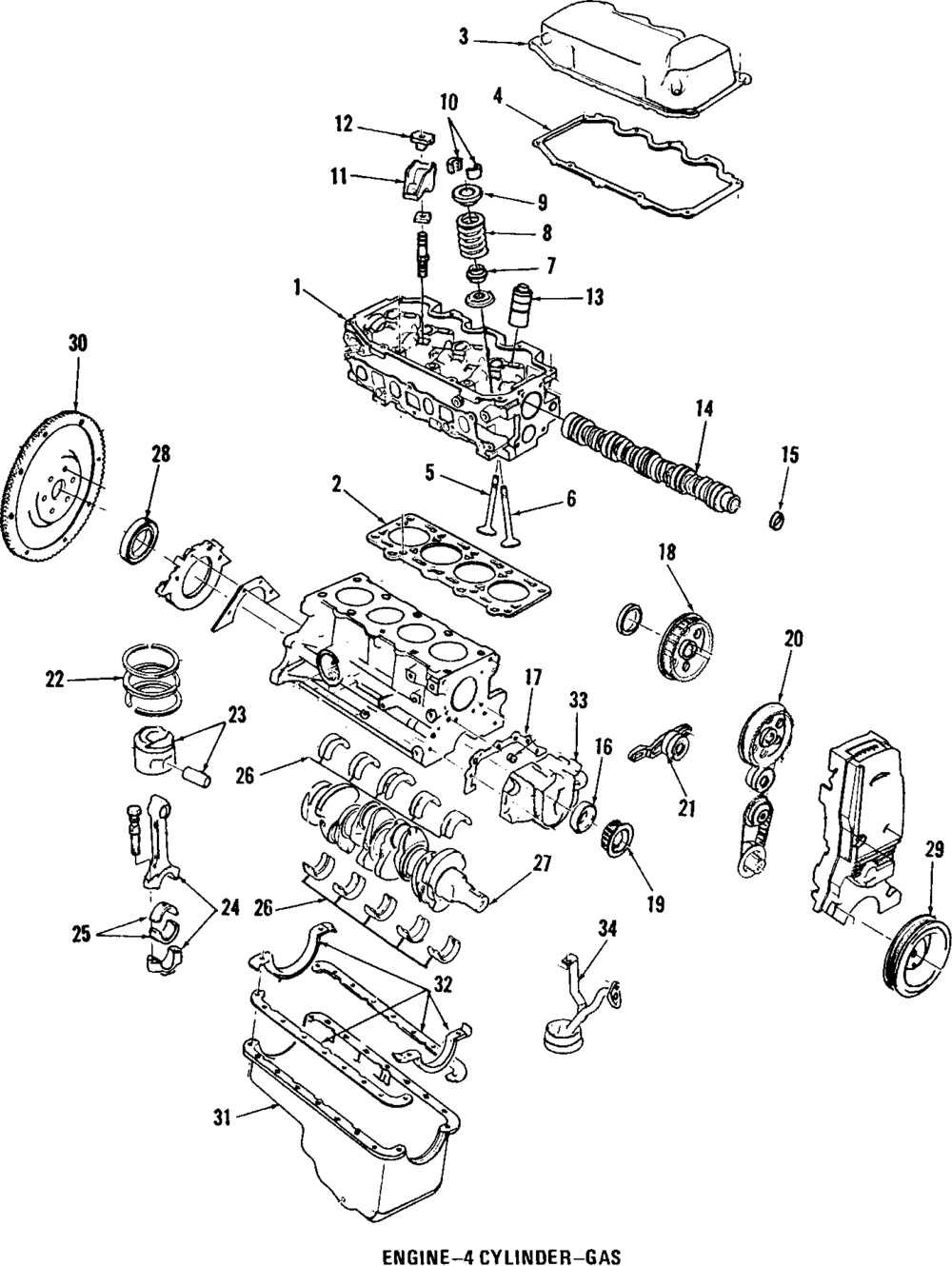 3
4
10
12
11
9
8
7
13
1
30
28
14
15
5
6
2
18
20
22
23
17
33
16
21
26
27
19
29
24
25
26
34
32
31

ENGINE–4 CYLINDER–GAS