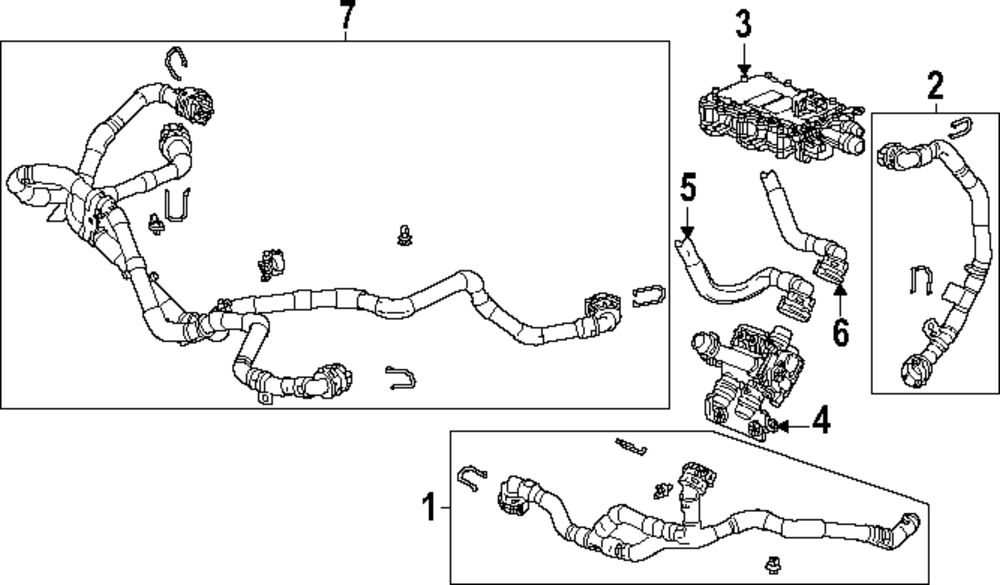 7
3
2
5
6
4
1