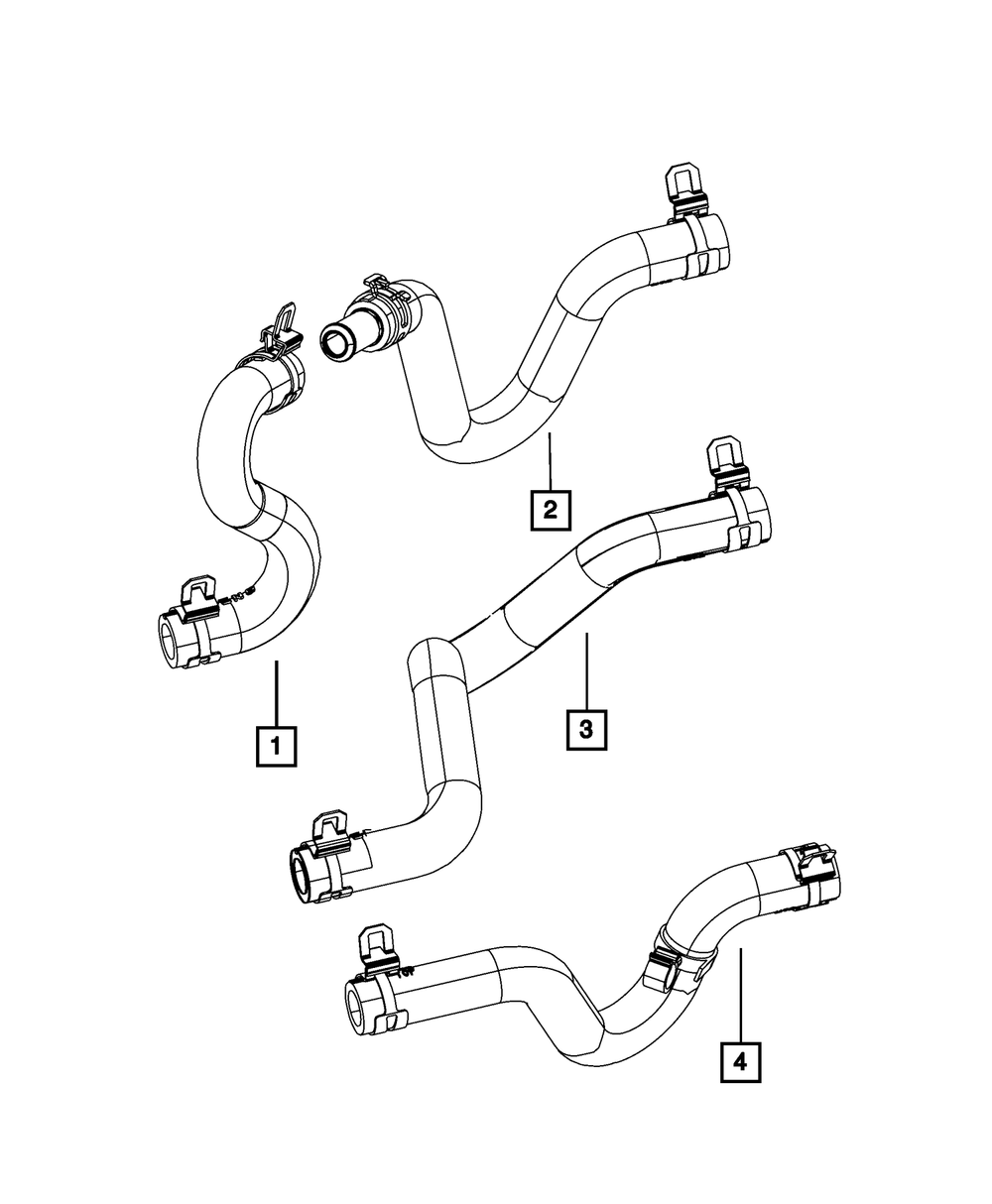 2

1

3

4