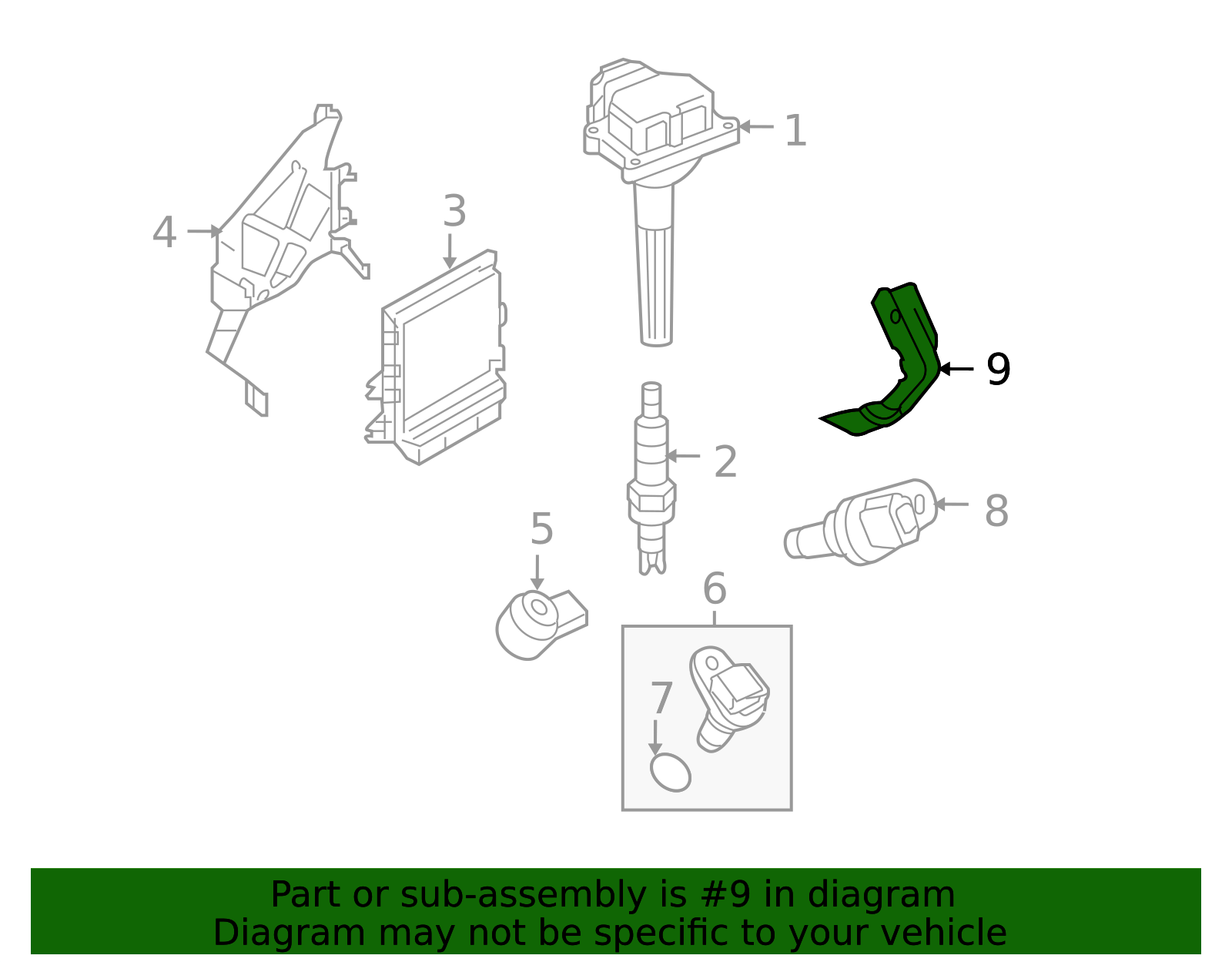 1
4
3
9
2
8
5
6
7

Part or sub-assembly is #9 in diagram
Diagram may not be specific to your vehicle