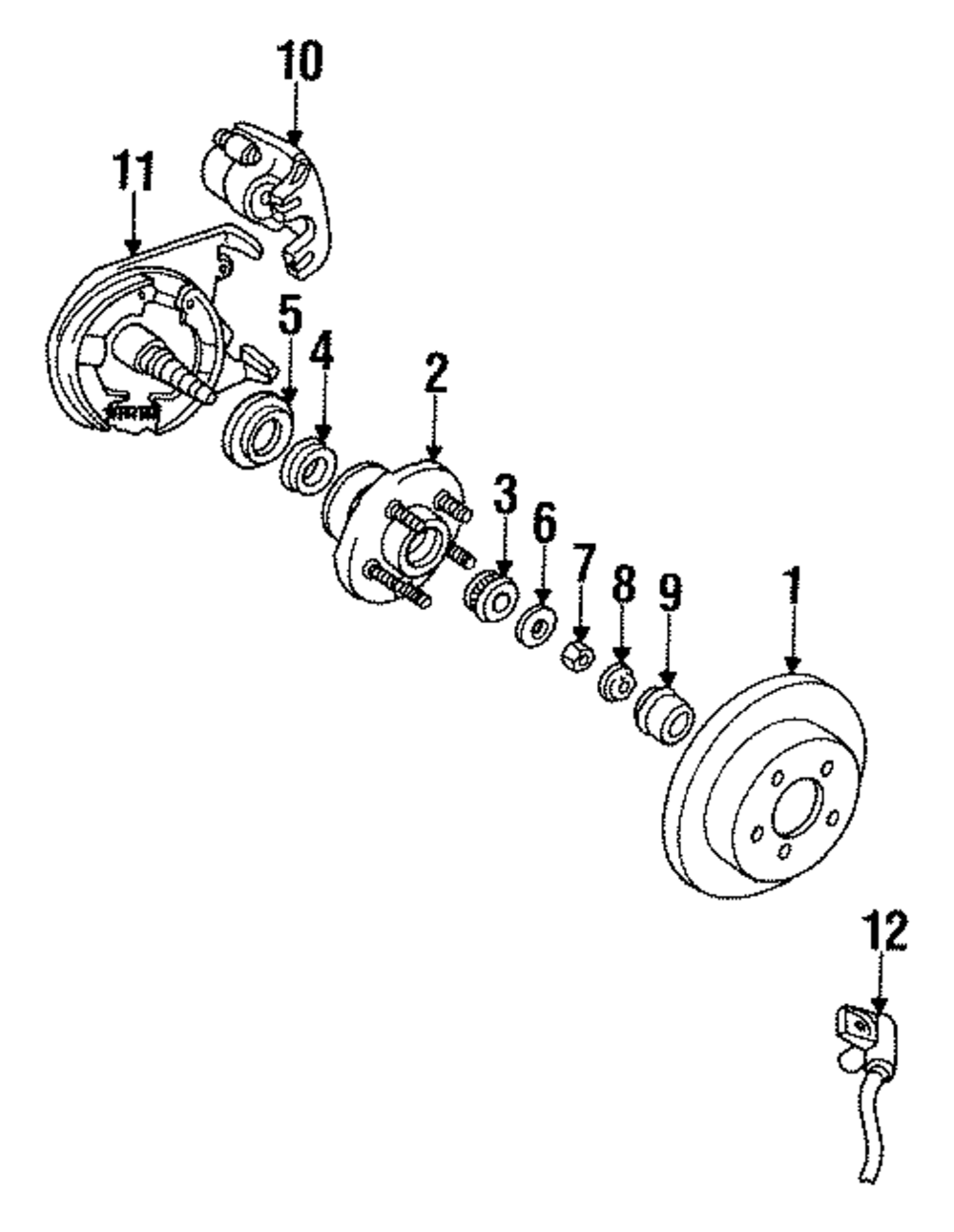 10
11
5
4
2
3
6
7
8
9
1
12