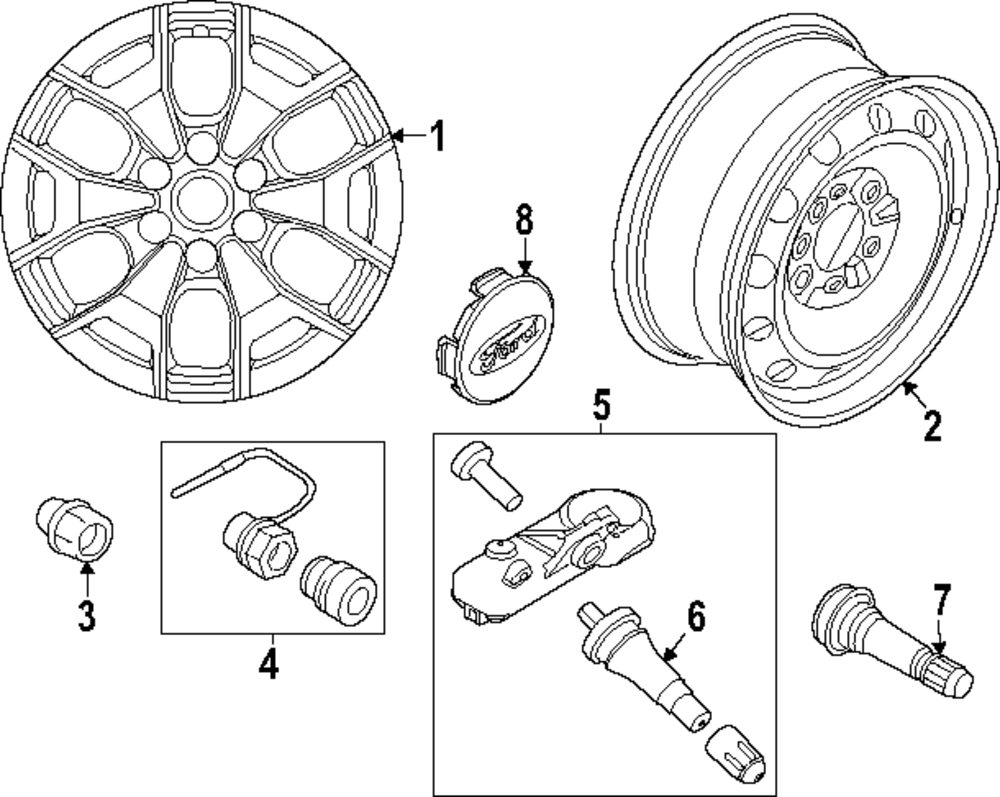 1

8

Ford

2

5

3

4

6

7