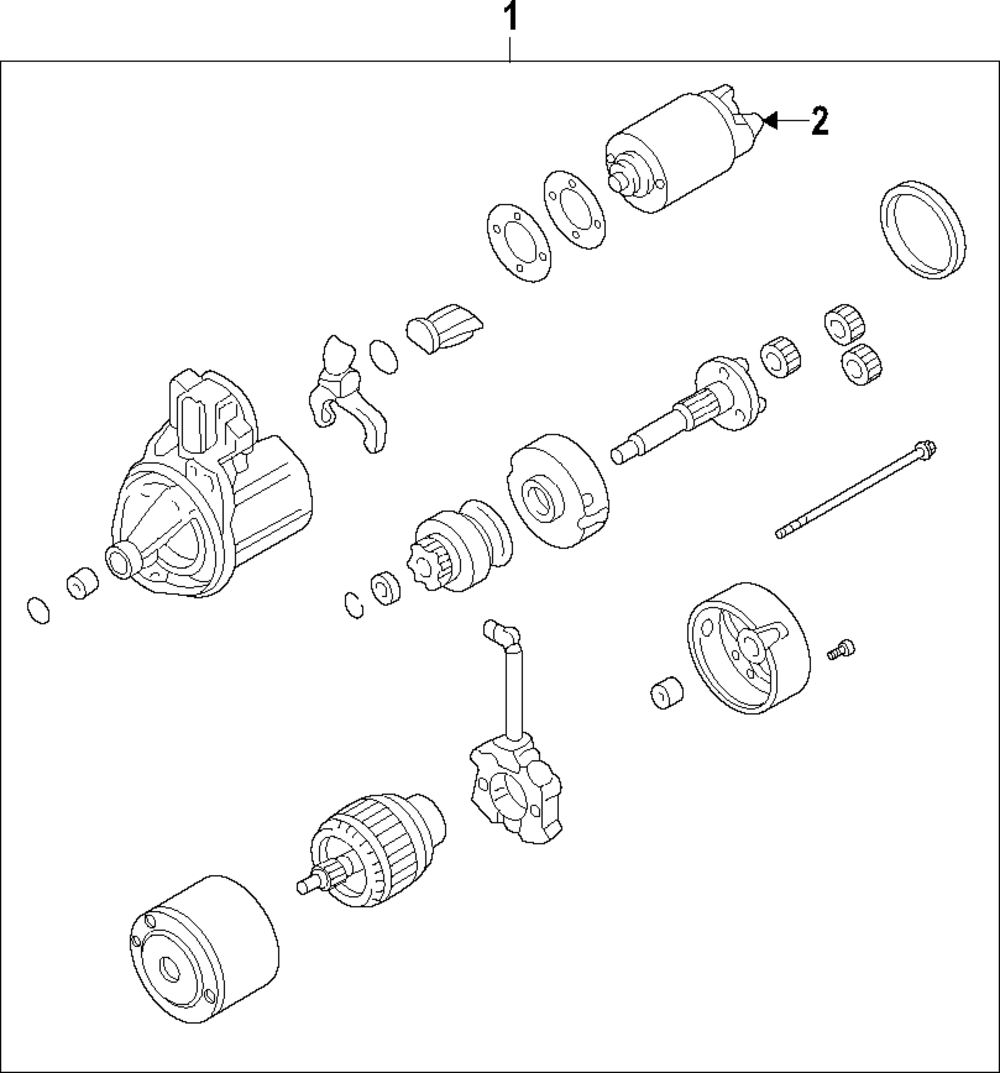 1
2